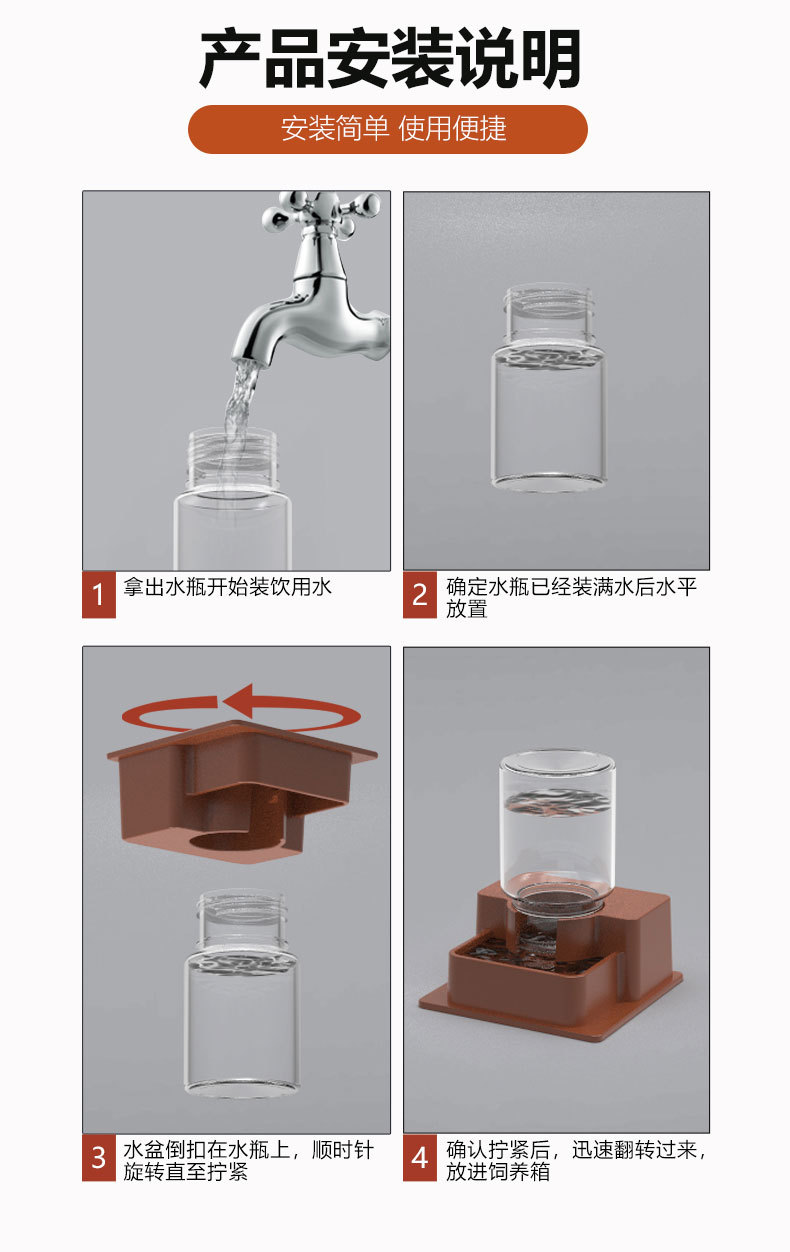 产品安装说明

安装简单 使用便捷

1 拿出水瓶开始装饮用水

2 确定水瓶已经装满水后水平放置

3 水盆倒扣在水瓶上，顺时针旋转直至拧紧

4 确认拧紧后，迅速翻转过来，放进饲养箱