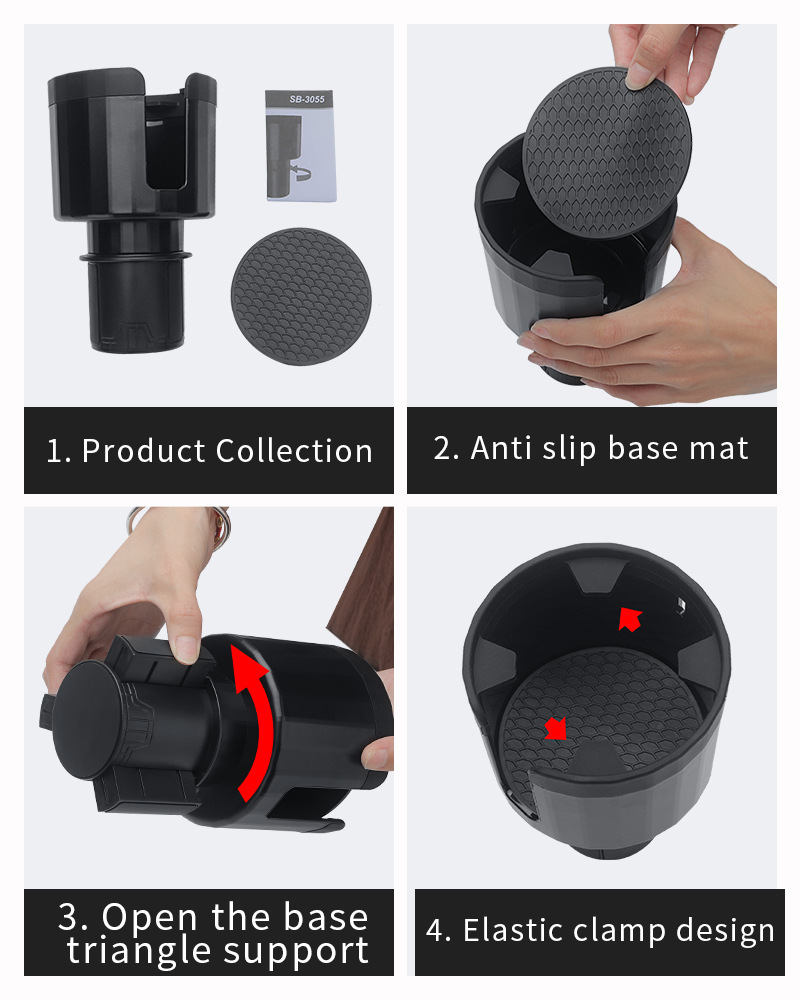 SB-3055

1. Product Collection

2. Anti slip base mat

3. Open the base triangle support

4. Elastic clamp design