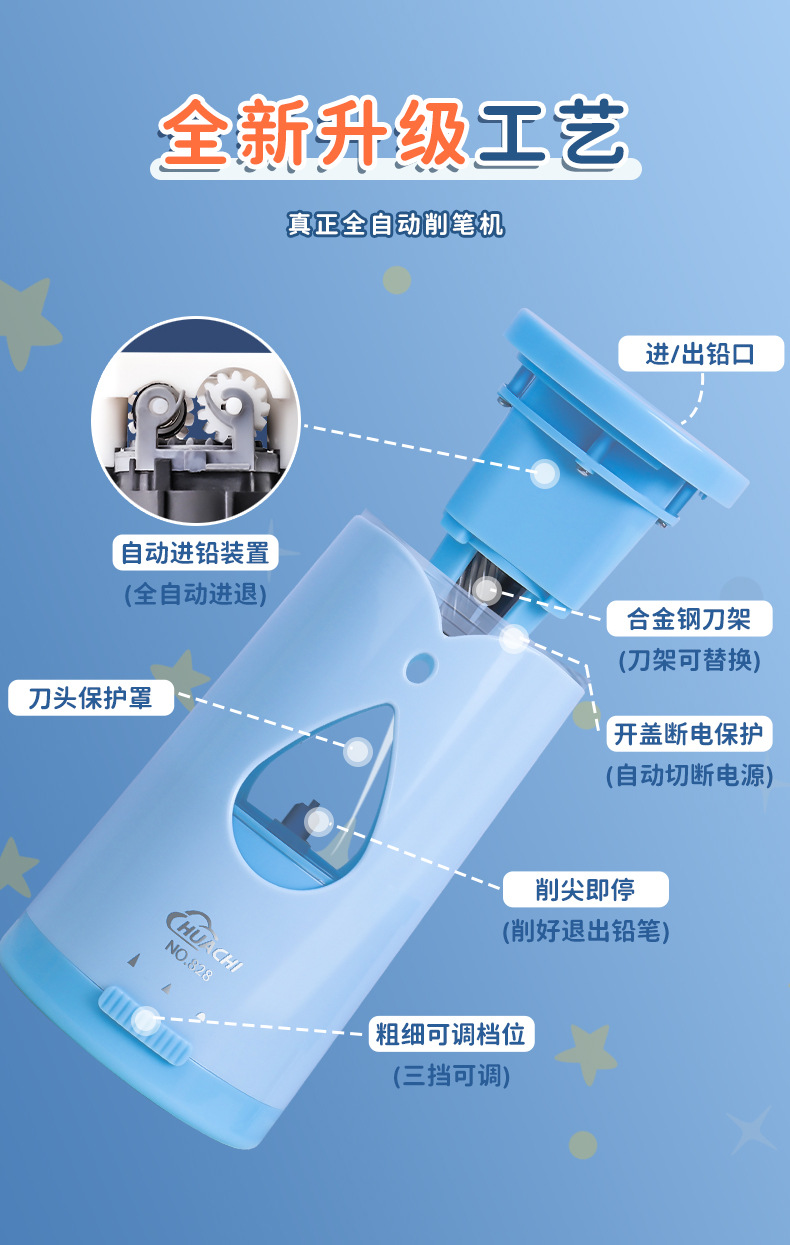 全新升级工艺

真正全自动削笔机

进/出铅口

自动进铅装置
(全自动进退)

合金钢刀架
(刀架可替换)

刀头保护罩

开盖断电保护
(自动切断电源)

削尖即停
(削好退出铅笔)

HUACHI
NO.828

粗细可调档位
(三挡可调)