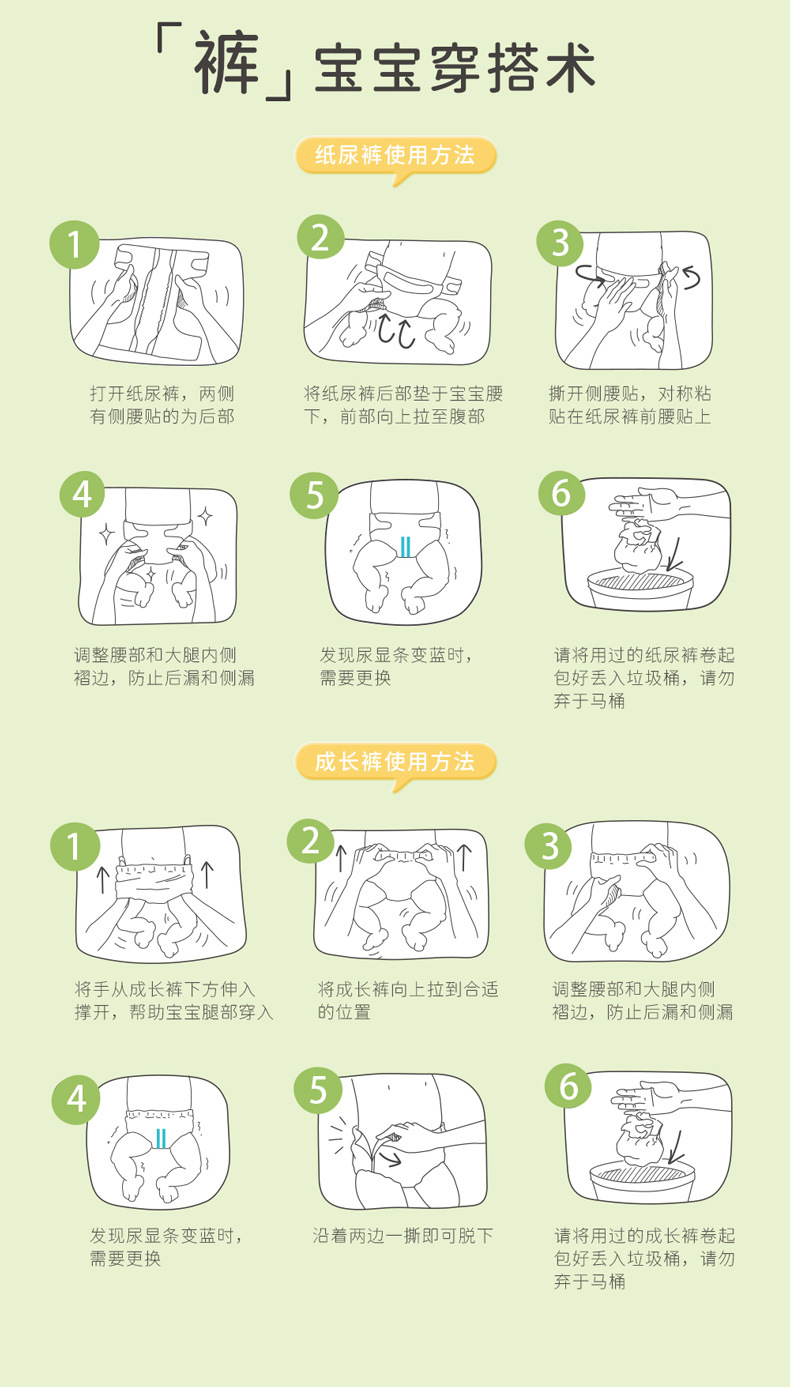 「裤」宝宝穿搭术

纸尿裤使用方法

1
打开纸尿裤，两侧有侧腰贴的为后部

2
将纸尿裤后部垫于宝宝腰下，前部向上拉至腹部

3
撕开侧腰贴，对称粘贴在纸尿裤前腰贴上

4
调整腰部和大腿内侧褶边，防止后漏和侧漏

5
发现尿显条变蓝时，需要更换

6
请将用过的纸尿裤卷起包好丢入垃圾桶，请勿弃于马桶

成长裤使用方法

1
将手从成长裤下方伸入撑开，帮助宝宝腿部穿入

2
将成长裤向上拉到合适的位置

3
调整腰部和大腿内侧褶边，防止后漏和侧漏

4
发现尿显条变蓝时，需要更换

5
沿着两边一撕即可脱下

6
请将用过的成长裤卷起包好丢入垃圾桶，请勿弃于马桶