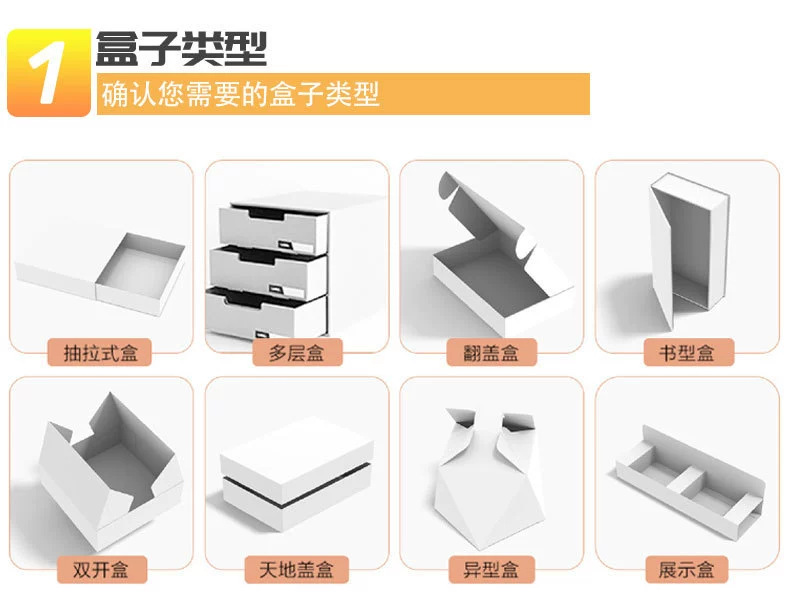 1 盒子类型
确认您需要的盒子类型

抽拉式盒

多层盒

翻盖盒

书型盒

双开盒

天地盖盒

异型盒

展示盒