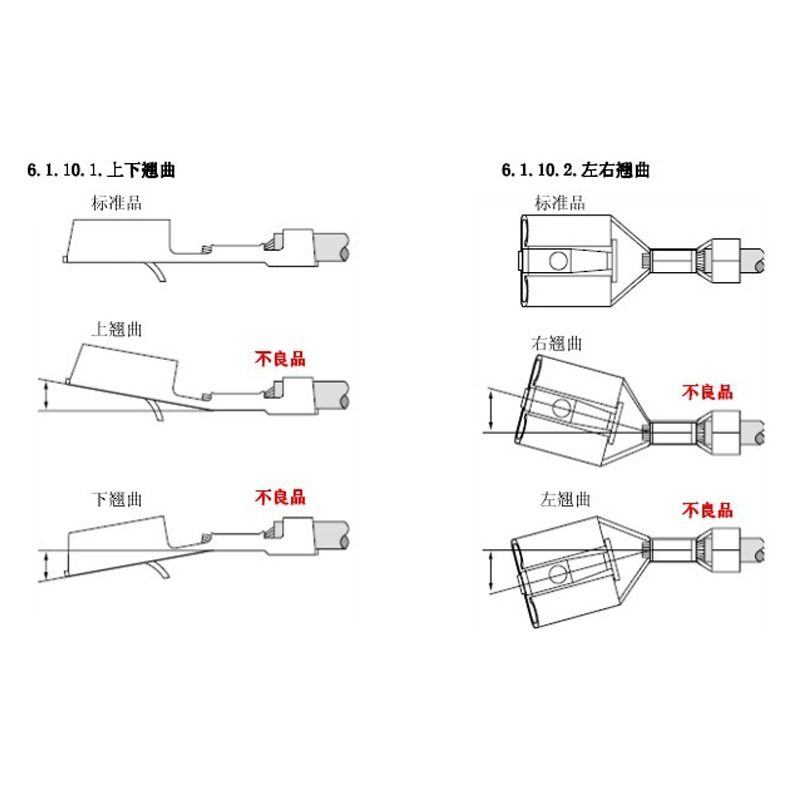 6.1.10.1.上下翘曲

标准品

上翘曲

不良品

下翘曲

不良品

6.1.10.2.左右翘曲

标准品

右翘曲

不良品

左翘曲

不良品