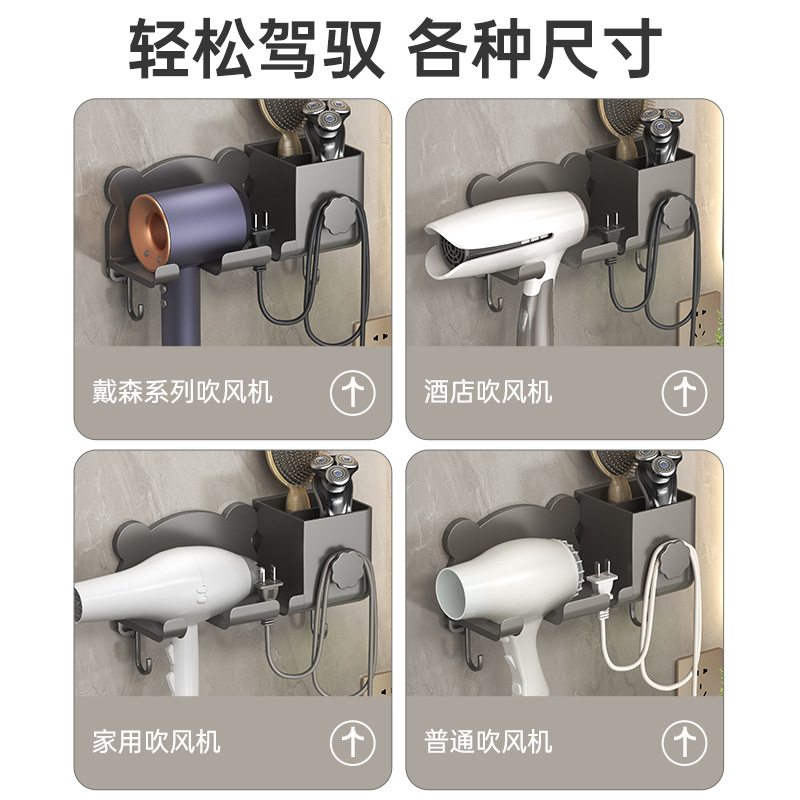 轻松驾驭 各种尺寸

戴森系列吹风机

酒店吹风机

家用吹风机

普通吹风机