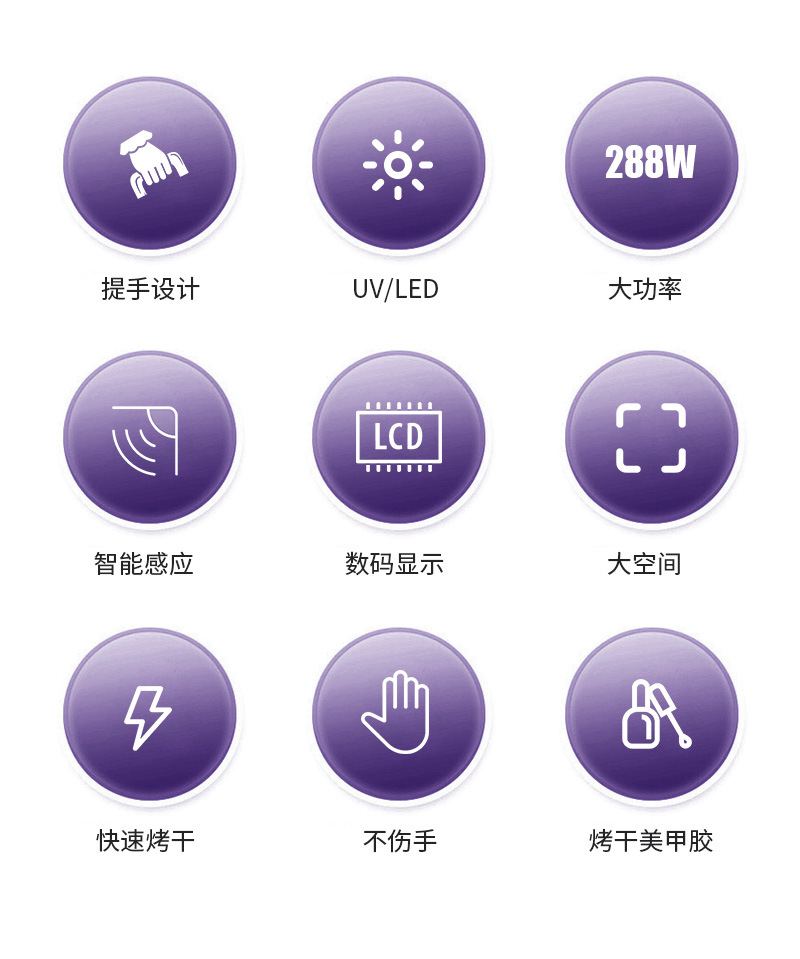 提手设计

UV/LED

288W

大功率

智能感应

LCD

数码显示

大空间

快速烤干

不伤手

烤干美甲胶