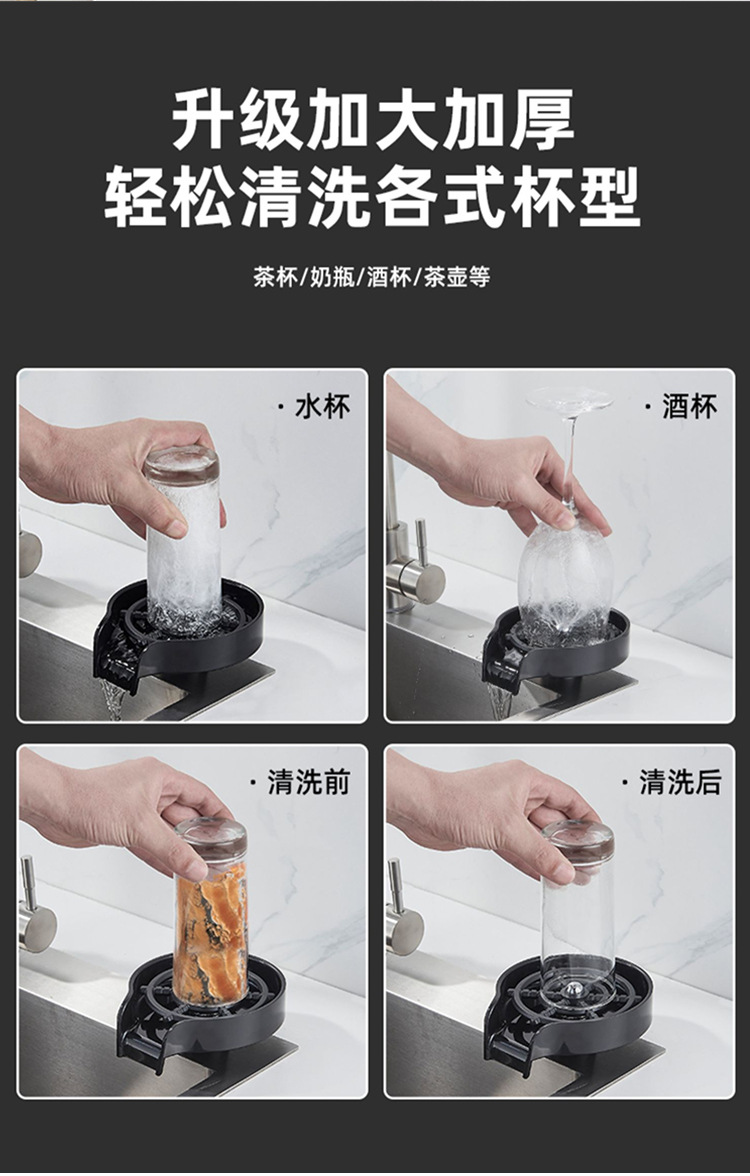 升级加大加厚
轻松清洗各式杯型

茶杯/奶瓶/酒杯/茶壶等

· 水杯

· 酒杯

· 清洗前

· 清洗后