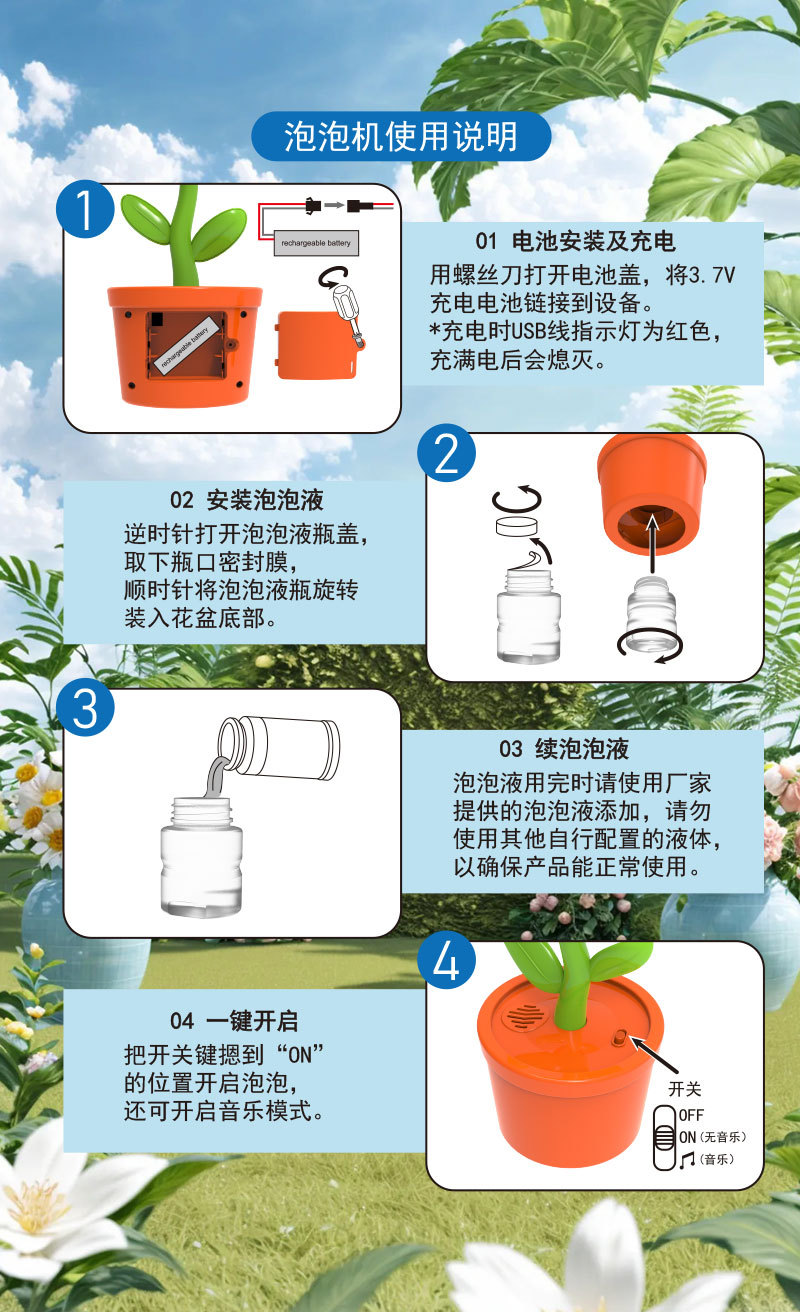 泡泡机使用说明

1

rechargeable battery

rechargeable battery

01 电池安装及充电
用螺丝刀打开电池盖，将3.7V充电电池链接到设备。
*充电时USB线指示灯为红色，充满电后会熄灭。

2

02 安装泡泡液
逆时针打开泡泡液瓶盖，取下瓶口密封膜，顺时针将泡泡液瓶旋转装入花盆底部。

3

03 续泡泡液
泡泡液用完时请使用厂家提供的泡泡液添加，请勿使用其他自行配置的液体，以确保产品能正常使用。

4

04 一键开启
把开关键摁到“ON”的位置开启泡泡，还可开启音乐模式。

开关
OFF
ON（无音乐）
♫（音乐）