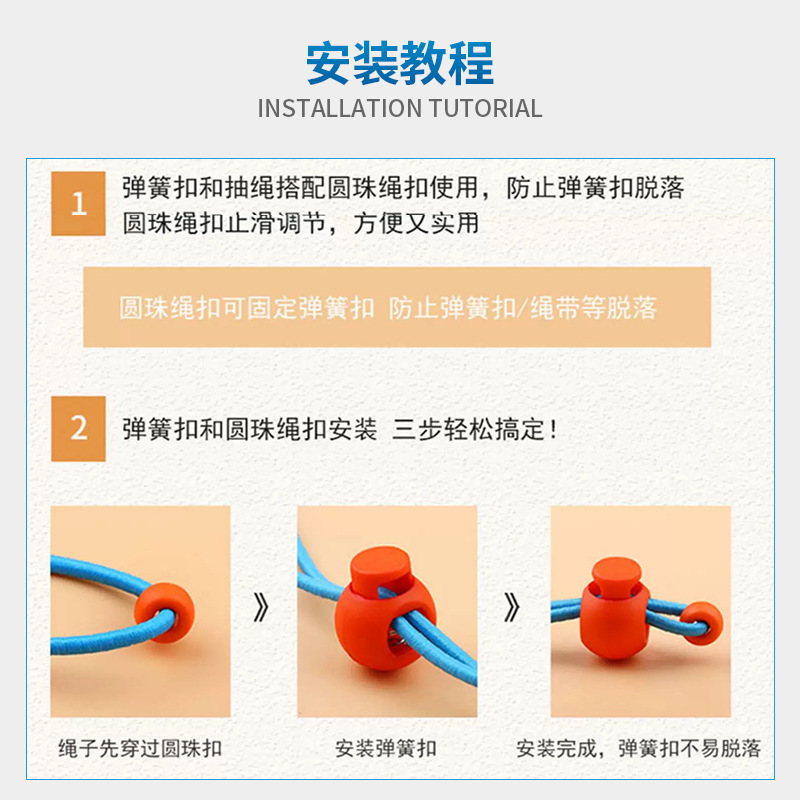 安装教程
INSTALLATION TUTORIAL

1 弹簧扣和抽绳搭配圆珠绳扣使用，防止弹簧扣脱落
圆珠绳扣止滑调节，方便又实用

圆珠绳扣可固定弹簧扣 防止弹簧扣/绳带等脱落

2 弹簧扣和圆珠绳扣安装 三步轻松搞定！

》 》

绳子先穿过圆珠扣

安装弹簧扣

安装完成，弹簧扣不易脱落