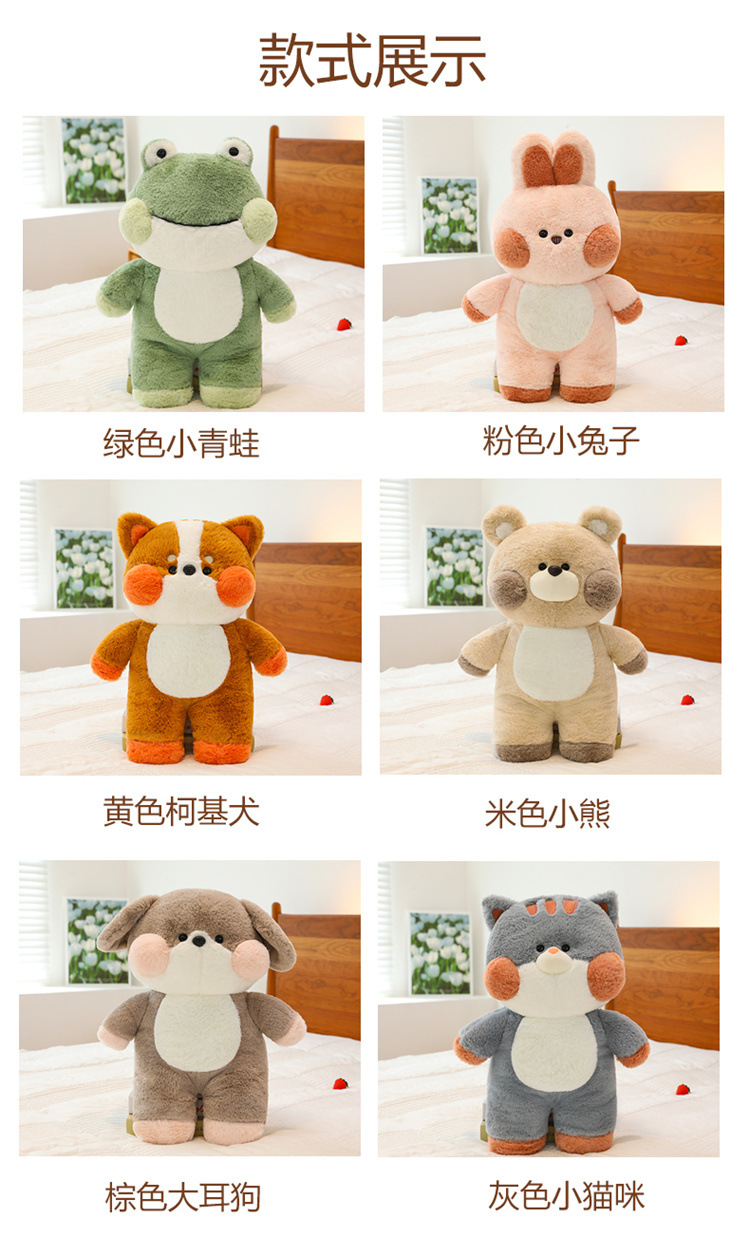 款式展示

绿色小青蛙

粉色小兔子

黄色柯基犬

米色小熊

棕色大耳狗

灰色小猫咪