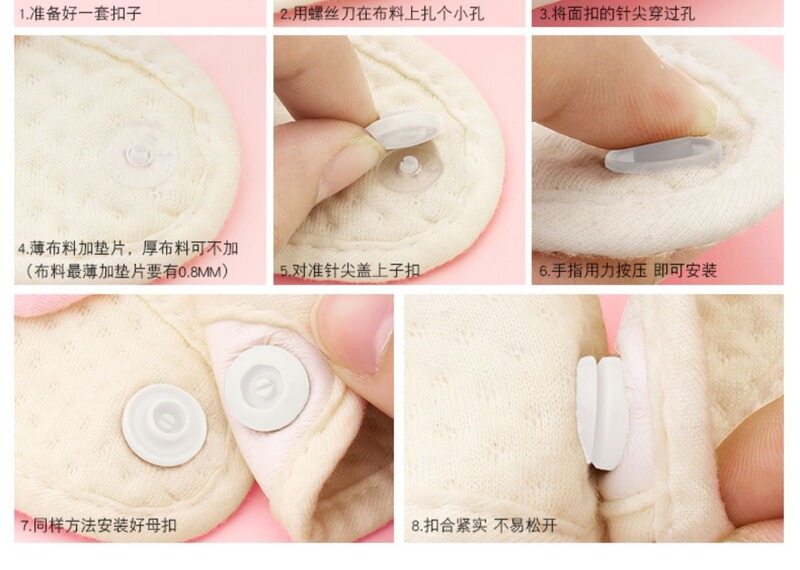 1.准备好一套扣子

2.用螺丝刀在布料上扎个小孔

3.将面扣的针尖穿过孔

4.薄布料加垫片，厚布料可不加
（布料最薄加垫片要有0.8MM）

5.对准针尖盖上子扣

6.手指用力按压 即可安装

7.同样方法安装好母扣

8.扣合紧实 不易松开