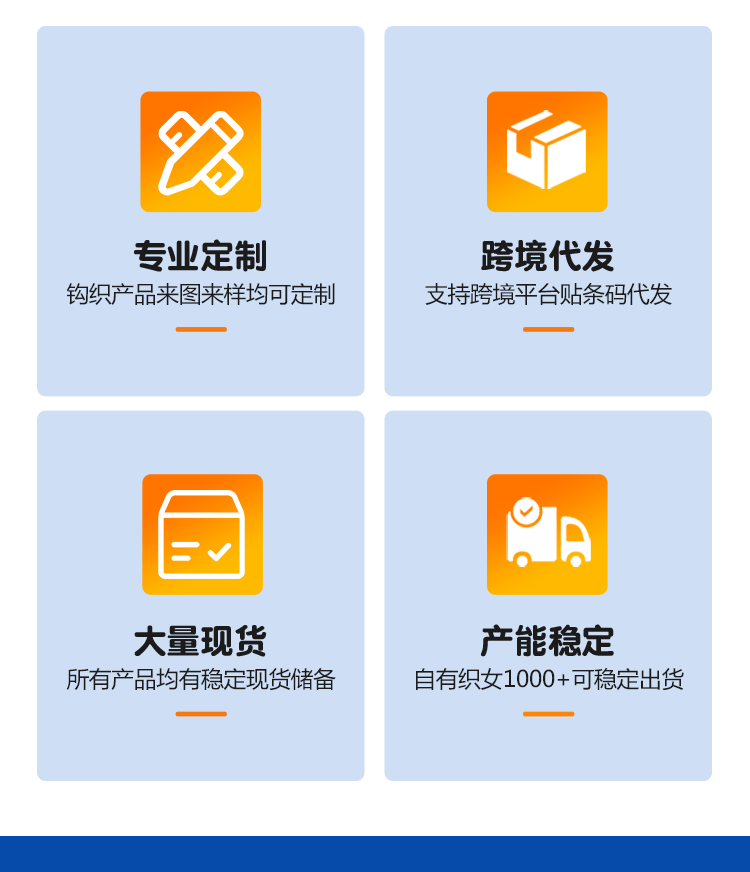 专业定制
钩织产品来图来样均可定制

跨境代发
支持跨境平台贴条码代发

大量现货
所有产品均有稳定现货储备

产能稳定
自有织女1000+可稳定出货