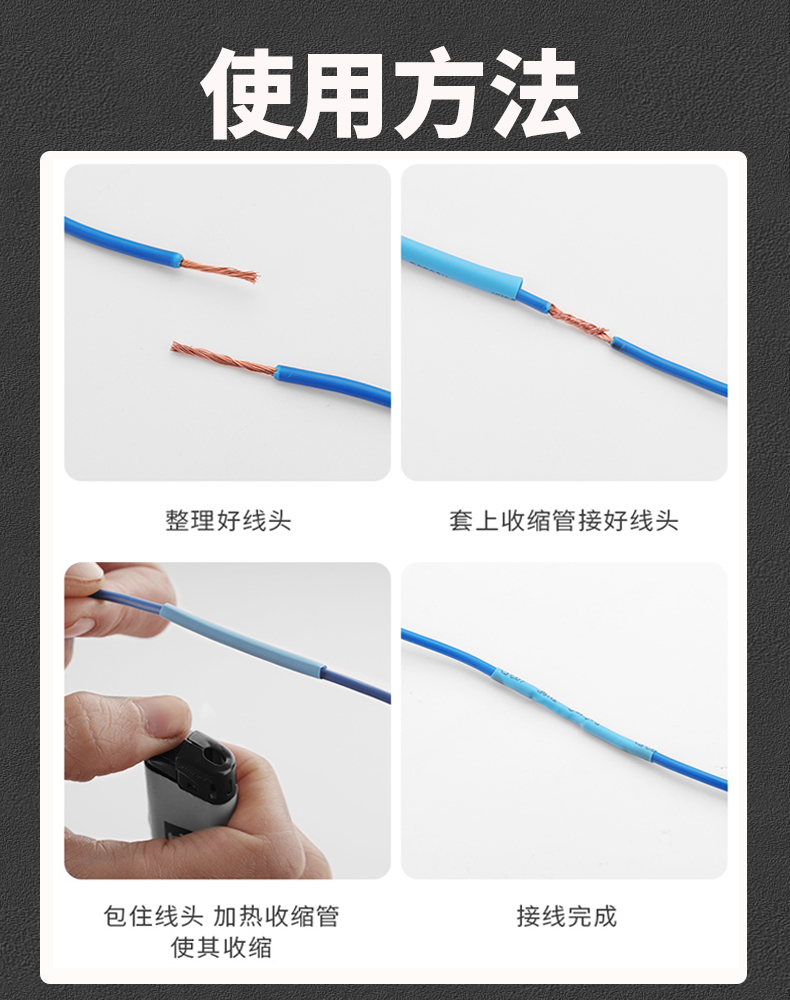 使用方法

整理好线头

套上收缩管接好线头

包住线头 加热收缩管 使其收缩

接线完成