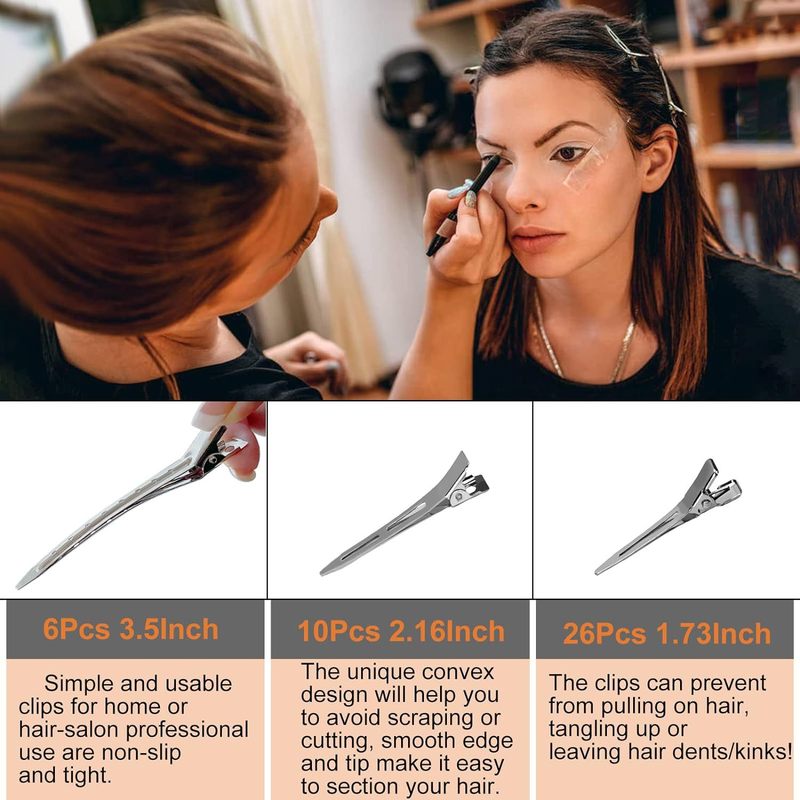 6Pcs 3.5Inch

Simple and usable clips for home or hair-salon professional use are non-slip and tight.

10Pcs 2.16Inch

The unique convex design will help you to avoid scraping or cutting, smooth edge and tip make it easy to section your hair.

26Pcs 1.73Inch

The clips can prevent from pulling on hair, tangling up or leaving hair dents/kinks!