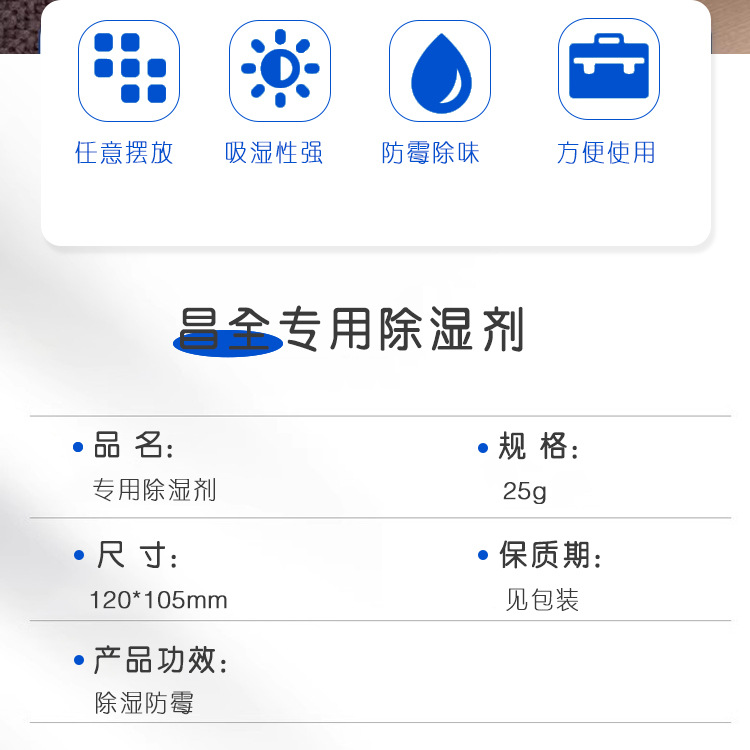 任意摆放 吸湿性强 防霉除味 方便使用

昌全专用除湿剂

• 品 名:
专用除湿剂

• 规 格:
25g

• 尺 寸:
120*105mm

• 保质期:
见包装

• 产品功效:
除湿防霉