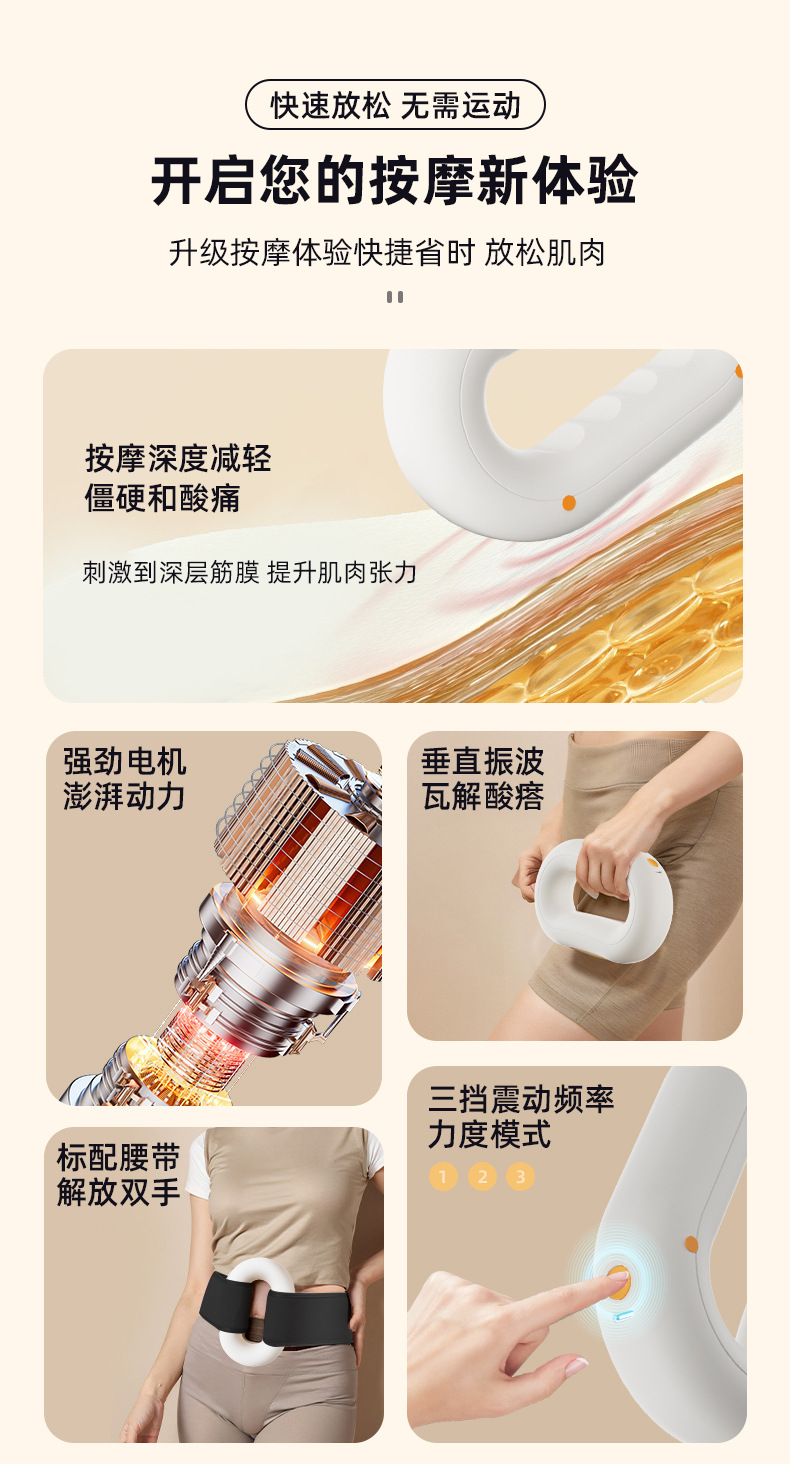 快速放松 无需运动

开启您的按摩新体验

升级按摩体验快捷省时 放松肌肉

按摩深度减轻
僵硬和酸痛

刺激到深层筋膜 提升肌肉张力

强劲电机
澎湃动力

垂直振波
瓦解酸痞

标配腰带
解放双手

三挡震动频率
力度模式

1 2 3