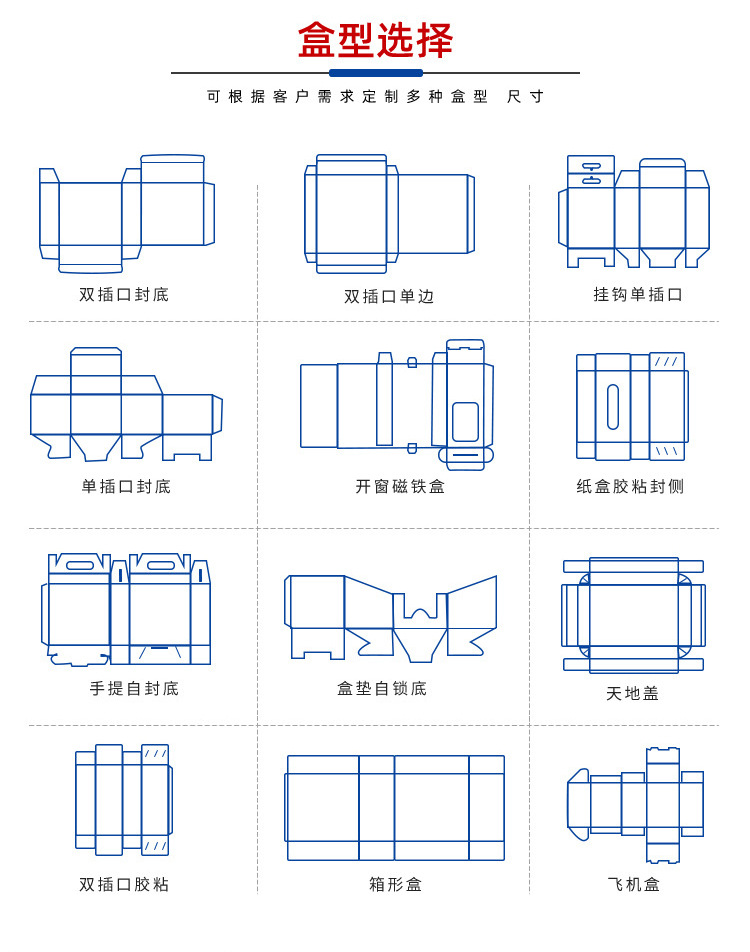 盒型选择

可根据客户需求定制多种盒型 尺寸

双插口封底

双插口单边

挂钩单插口

单插口封底

开窗磁铁盒

纸盒胶粘封侧

手提自封底

盒垫自锁底

天地盖

双插口胶粘

箱形盒

飞机盒