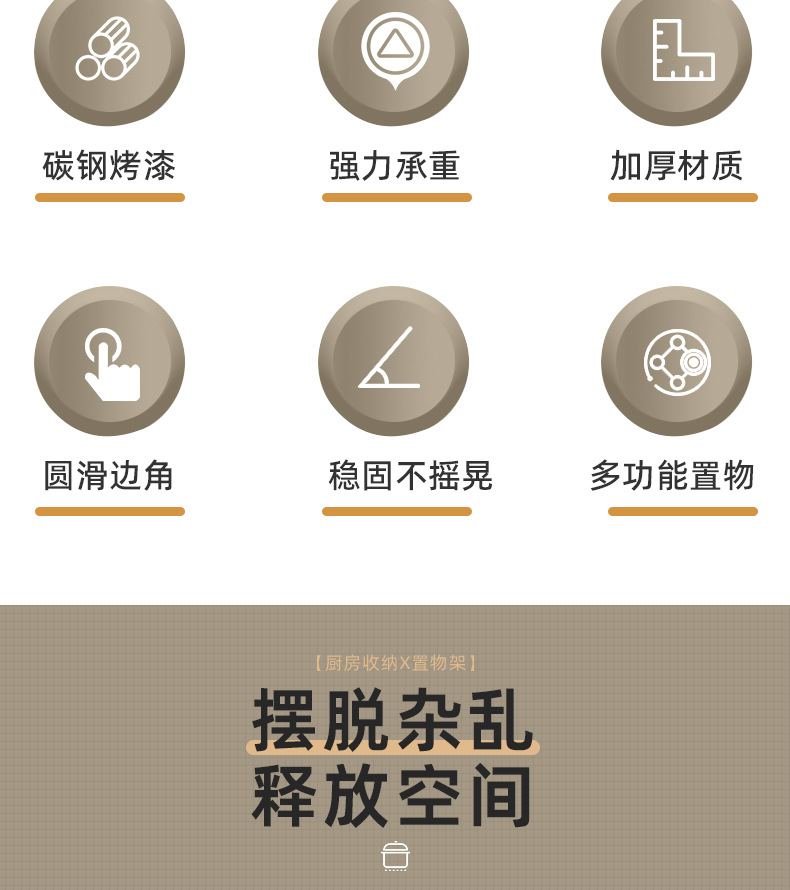 碳钢烤漆

强力承重

加厚材质

圆滑边角

稳固不摇晃

多功能置物

【厨房收纳X置物架】

摆脱杂乱
释放空间