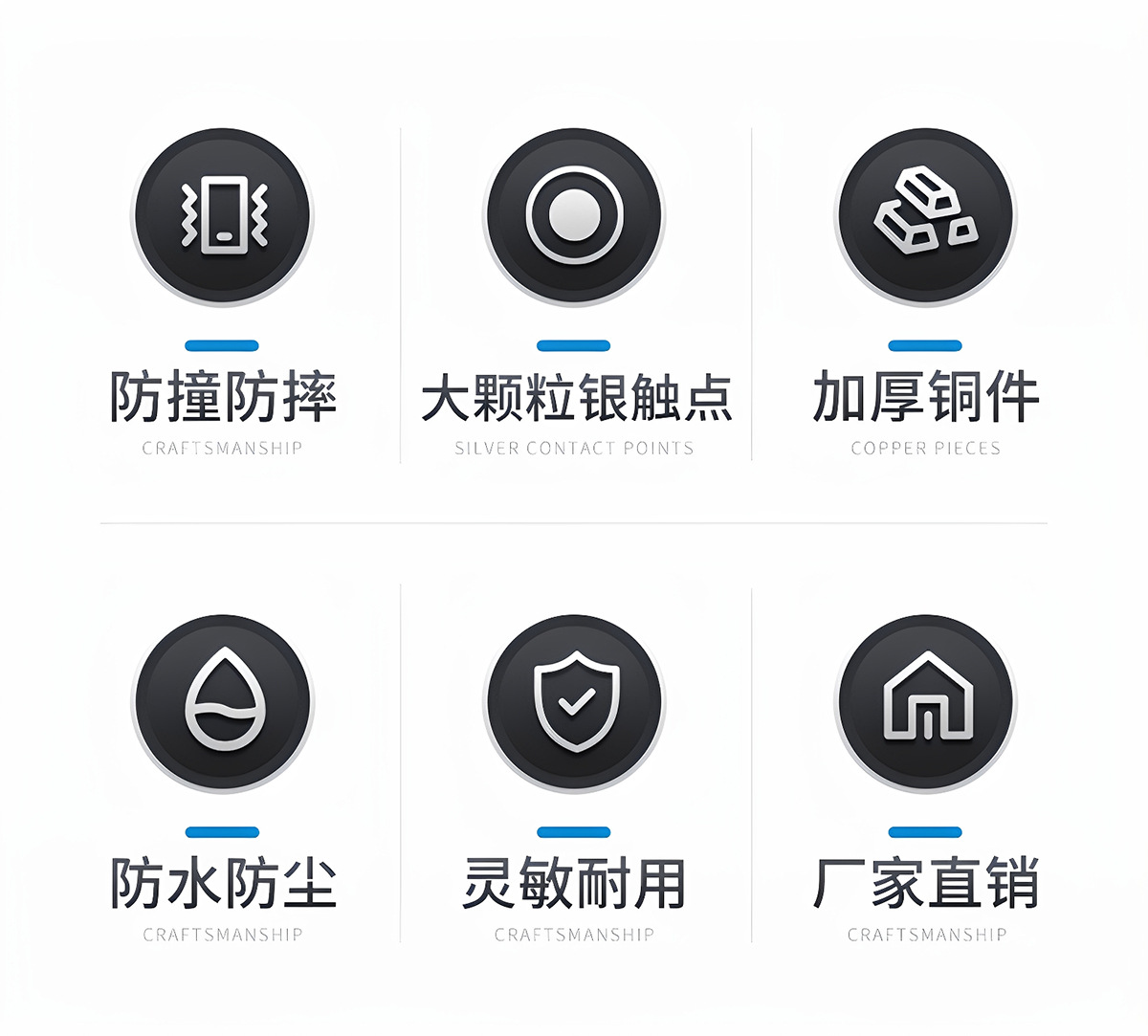 防撞防摔
CRAFTSMANSHIP

大颗粒银触点
SILVER CONTACT POINTS

加厚铜件
COPPER PIECES

防水防尘
CRAFTSMANSHIP

灵敏耐用
CRAFTSMANSHIP

厂家直销
CRAFTSMANSHIP