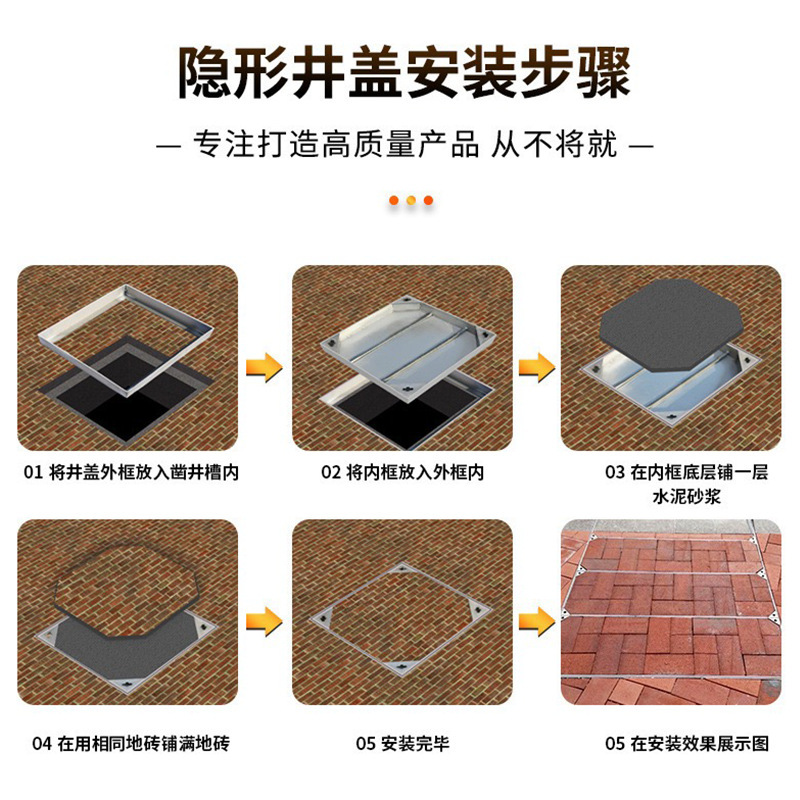 隐形井盖安装步骤

— 专注打造高质量产品 从不将就 —

01 将井盖外框放入凿井槽内

02 将内框放入外框内

03 在内框底层铺一层水泥砂浆

04 在用相同地砖铺满地砖

05 安装完毕

05 在安装效果展示图