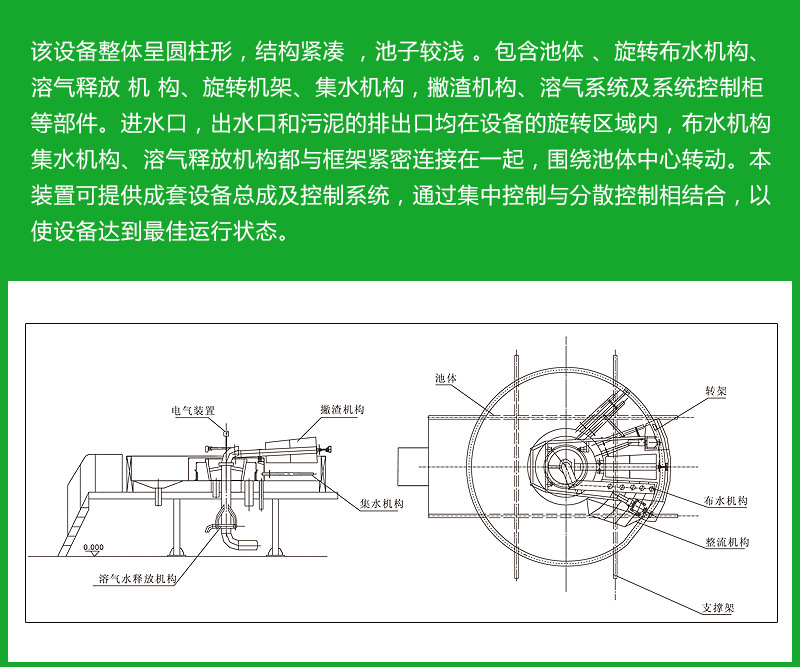 该设备整体呈圆柱形，结构紧凑 ，池子较浅 。包含池体 、旋转布水机构、溶气释放 机 构、旋转机架、集水机构，撇渣机构、溶气系统及系统控制柜等部件。进水口，出水口和污泥的排出口均在设备的旋转区域内，布水机构集水机构、溶气释放机构都与框架紧密连接在一起，围绕池体中心转动。本装置可提供成套设备总成及控制系统，通过集中控制与分散控制相结合，以使设备达到最佳运行状态。

电气装置
撇渣机构
集水机构
0.000
溶气水释放机构
池体
转架
布水机构
整流机构
支撑架