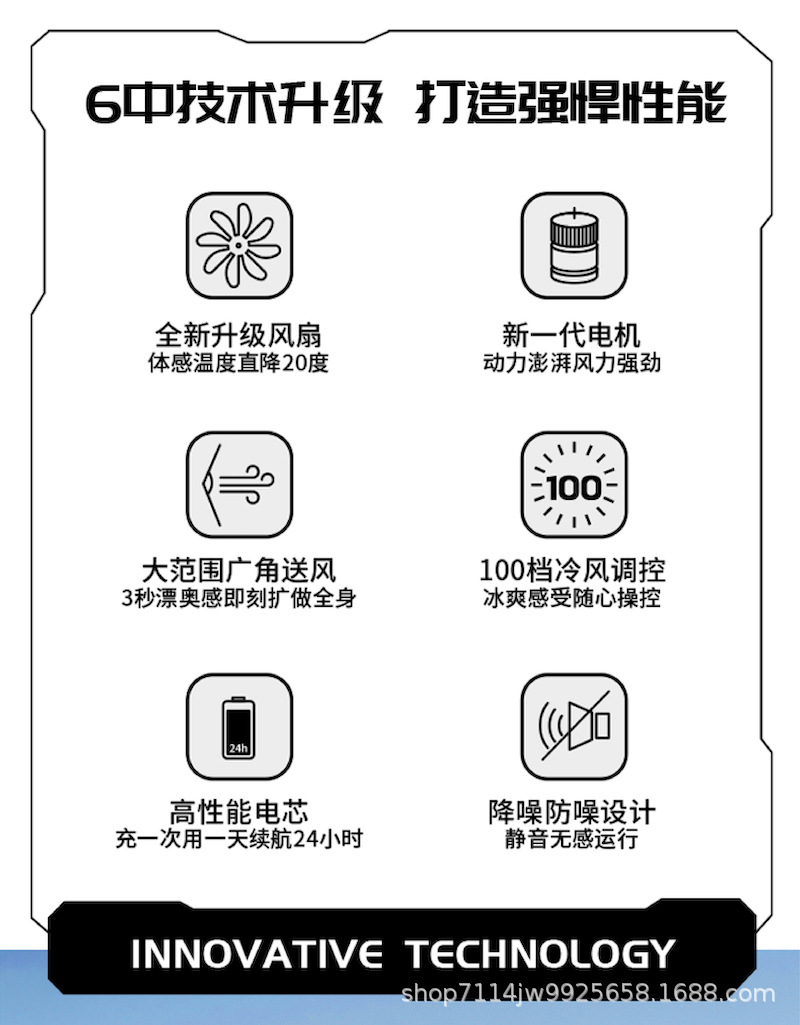 6中技术升级 打造强悍性能

全新升级风扇
体感温度直降20度

新一代电机
动力澎湃风力强劲

大范围广角送风
3秒漂奥感即刻扩做全身

100
100档冷风调控
冰爽感受随心操控

24h
高性能电芯
充一次用一天续航24小时

降噪防噪设计
静音无感运行

INNOVATIVE TECHNOLOGY

shop7114jw9925658.1688.com