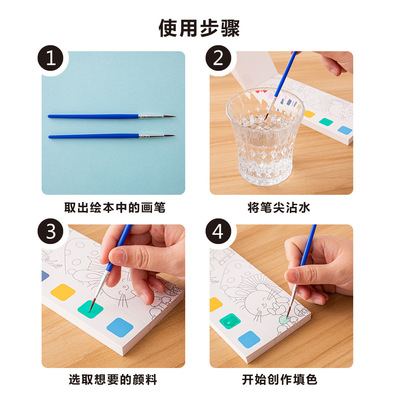 使用步骤

1
取出绘本中的画笔

2
将笔尖沾水

3
选取想要的颜料

4
开始创作填色