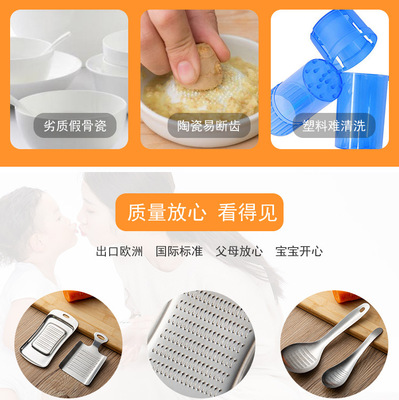 劣质假骨瓷

陶瓷易断齿

塑料难清洗

质量放心 看得见

出口欧洲 国际标准 父母放心 宝宝开心