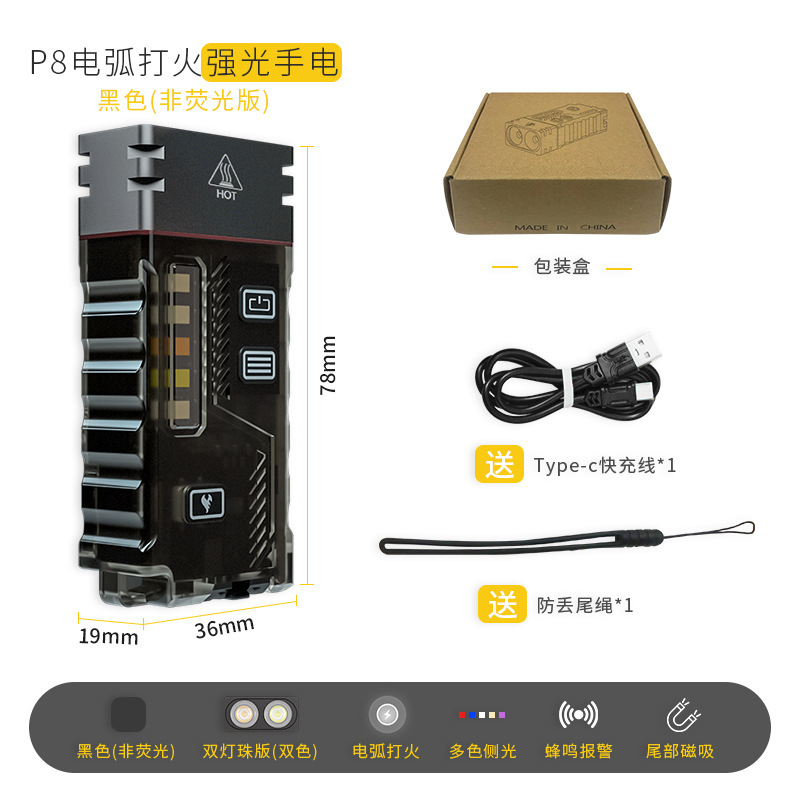 P8电弧打火强光手电
黑色(非荧光版)

HOT

78mm
19mm
36mm

MADE IN CHINA

包装盒

送 Type-c快充线*1

送 防丢尾绳*1

黑色(非荧光)
双灯珠版(双色)
电弧打火
多色侧光
蜂鸣报警
尾部磁吸