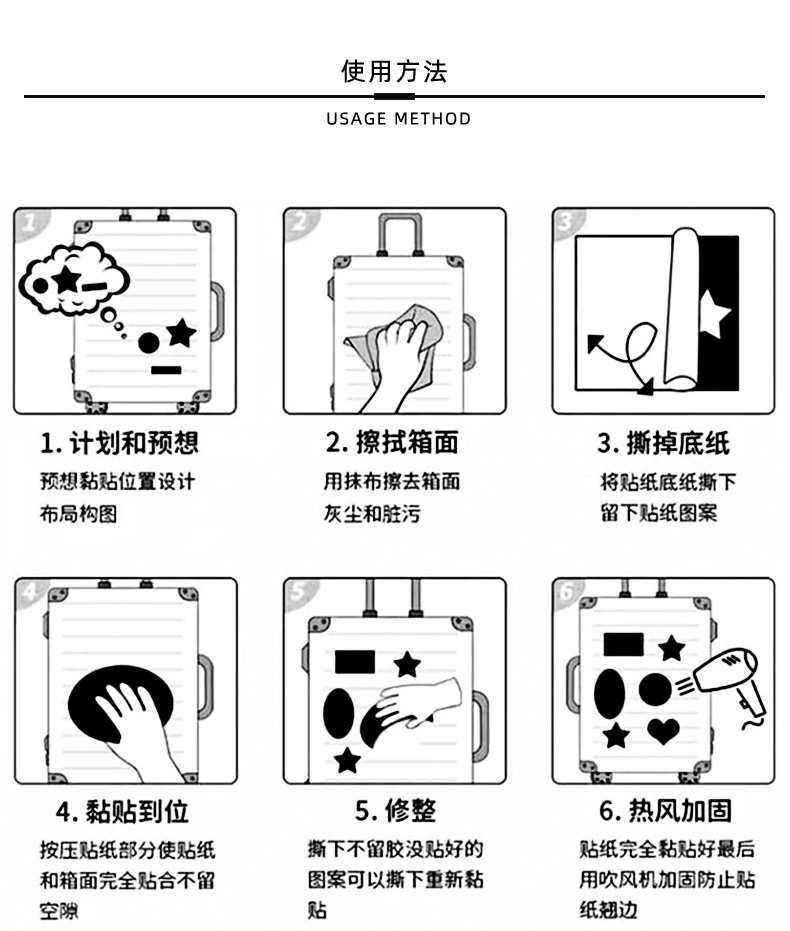 使用方法

USAGE METHOD

1

1. 计划和预想

预想黏贴位置设计布局构图

2

2. 擦拭箱面

用抹布擦去箱面灰尘和脏污

3

3. 撕掉底纸

将贴纸底纸撕下留下贴纸图案

4

4. 黏贴到位

按压贴纸部分使贴纸和箱面完全贴合不留空隙

5

5. 修整

撕下不留胶没贴好的图案可以撕下重新黏贴

6

6. 热风加固

贴纸完全黏贴好最后用吹风机加固防止贴纸翘边