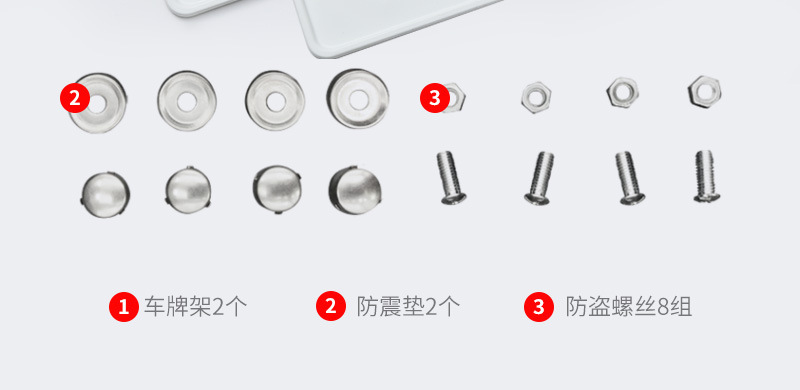 2

3

1 车牌架2个

2 防震垫2个

3 防盗螺丝8组