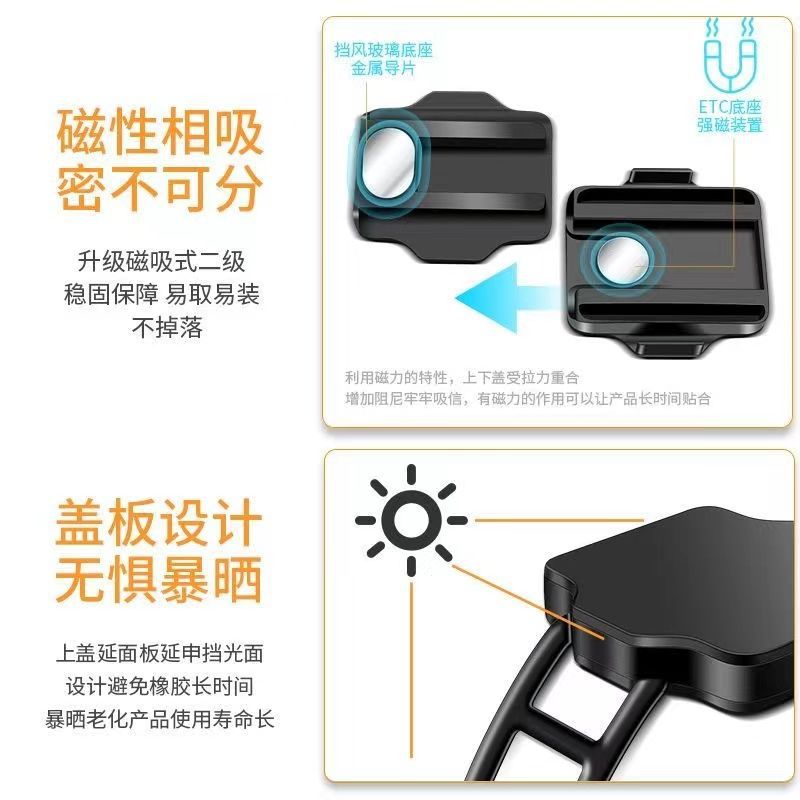 磁性相吸
密不可分

升级磁吸式二级
稳固保障 易取易装
不掉落

挡风玻璃底座
金属导片

ETC底座
强磁装置

利用磁力的特性，上下盖受拉力重合
增加阻尼牢牢吸信，有磁力的作用可以让产品长时间贴合

盖板设计
无惧暴晒

上盖延面板延申挡光面
设计避免橡胶长时间
暴晒老化产品使用寿命长