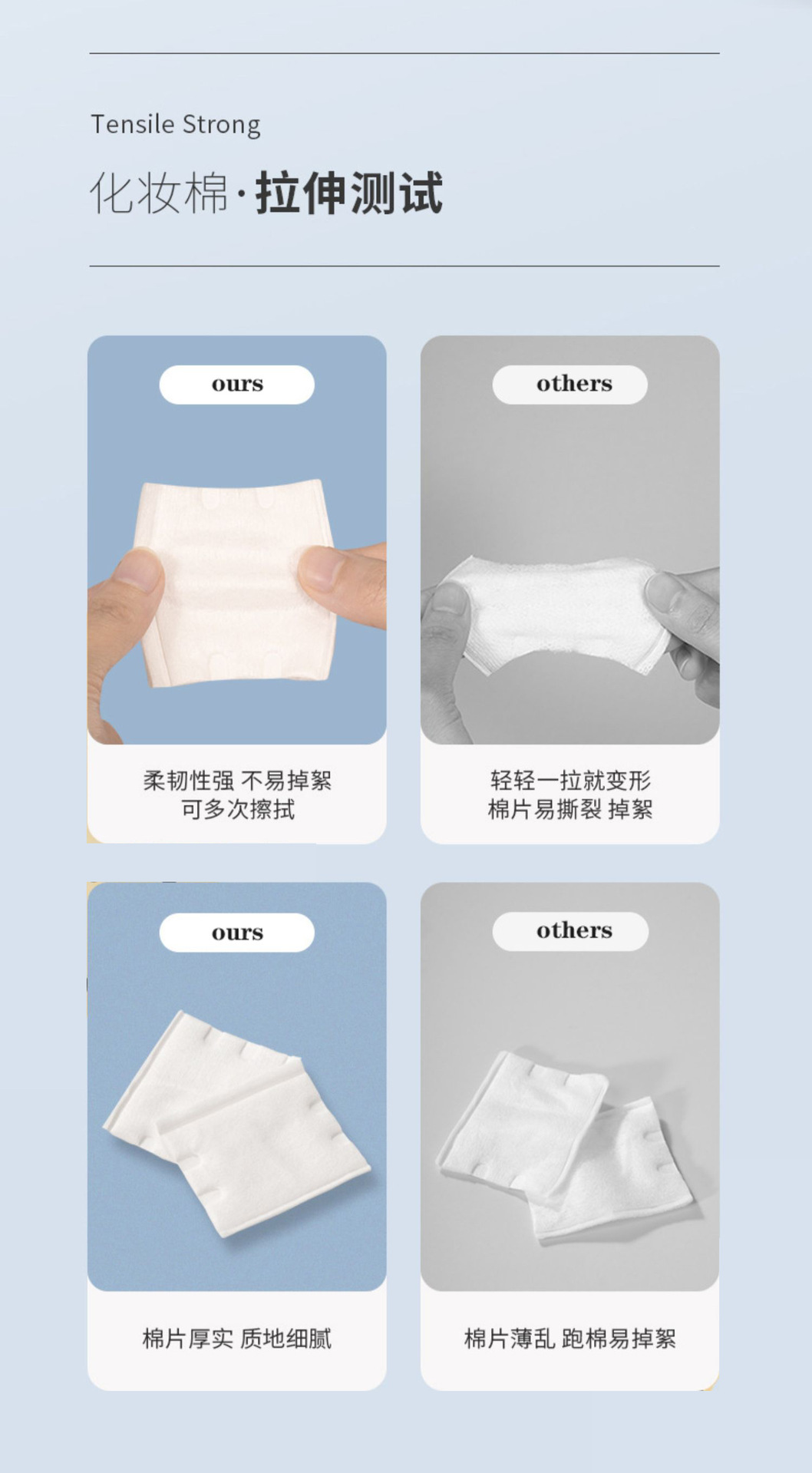 Tensile Strong

化妆棉·拉伸测试

ours

柔韧性强 不易掉絮
可多次擦拭

others

轻轻一拉就变形
棉片易撕裂 掉絮

ours

棉片厚实 质地细腻

others

棉片薄乱 跑棉易掉絮