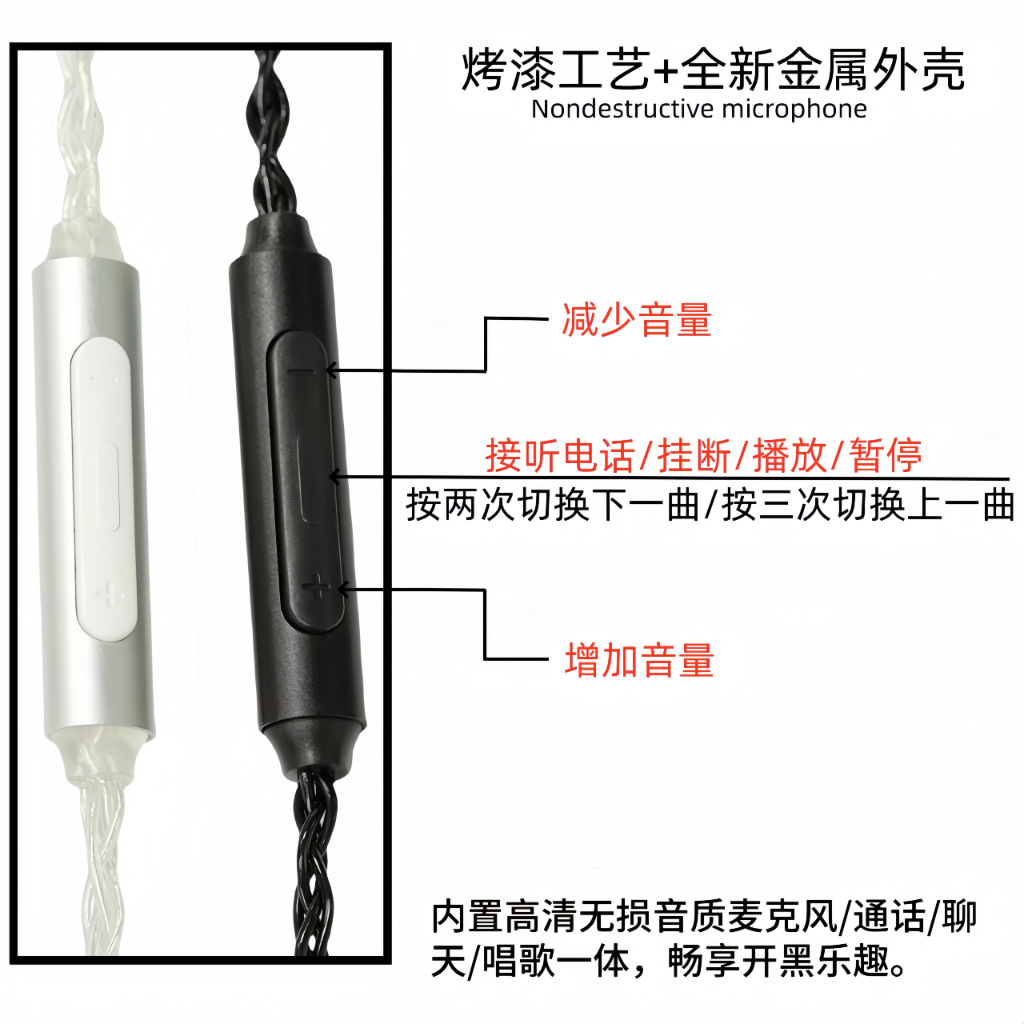 烤漆工艺+全新金属外壳
Nondestructive microphone

减少音量

接听电话/挂断/播放/暂停
按两次切换下一曲/按三次切换上一曲

增加音量

内置高清无损音质麦克风/通话/聊天/唱歌一体，畅享开黑乐趣。