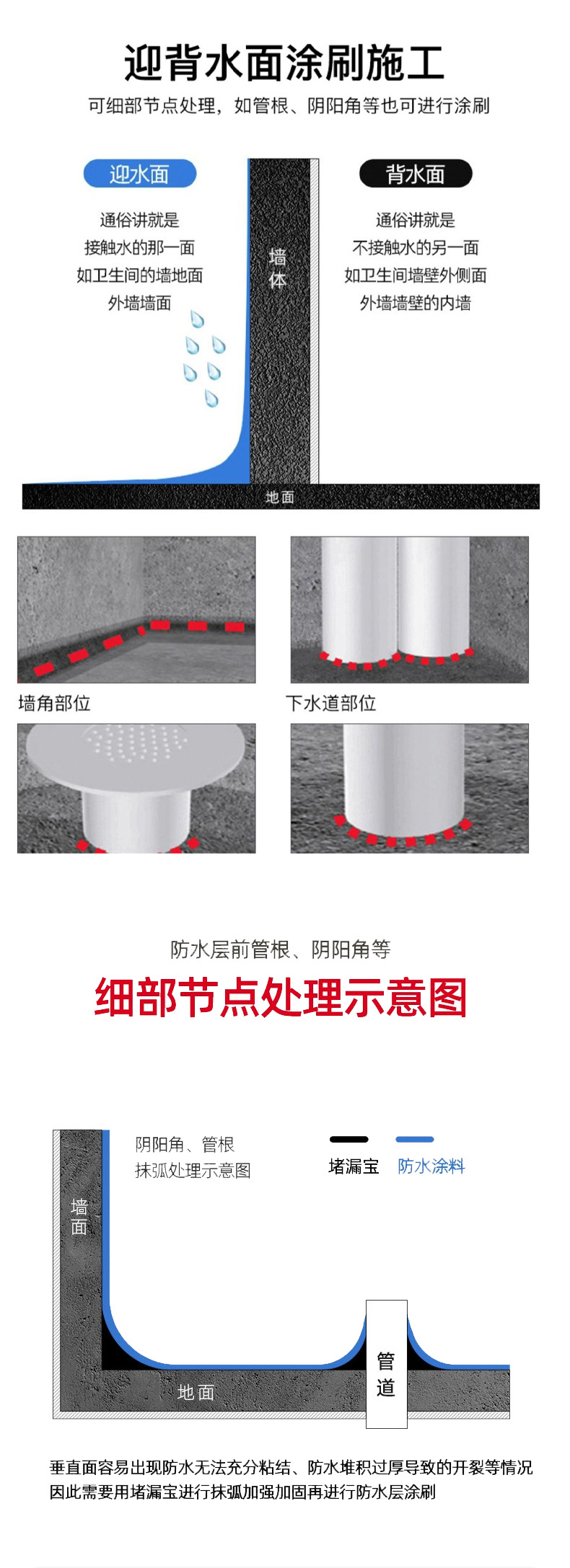 迎背水面涂刷施工

可细部节点处理，如管根、阴阳角等也可进行涂刷

迎水面

通俗讲就是
接触水的那一面
如卫生间的墙地面
外墙墙面

墙体

背水面

通俗讲就是
不接触水的另一面
如卫生间墙壁外侧面
外墙墙壁的内墙

地面

墙角部位

下水道部位

防水层前管根、阴阳角等

细部节点处理示意图

阴阳角、管根
抹弧处理示意图

堵漏宝 防水涂料

墙面

地面

管道

垂直面容易出现防水无法充分粘结、防水堆积过厚导致的开裂等情况
因此需要用堵漏宝进行抹弧加强加固再进行防水层涂刷