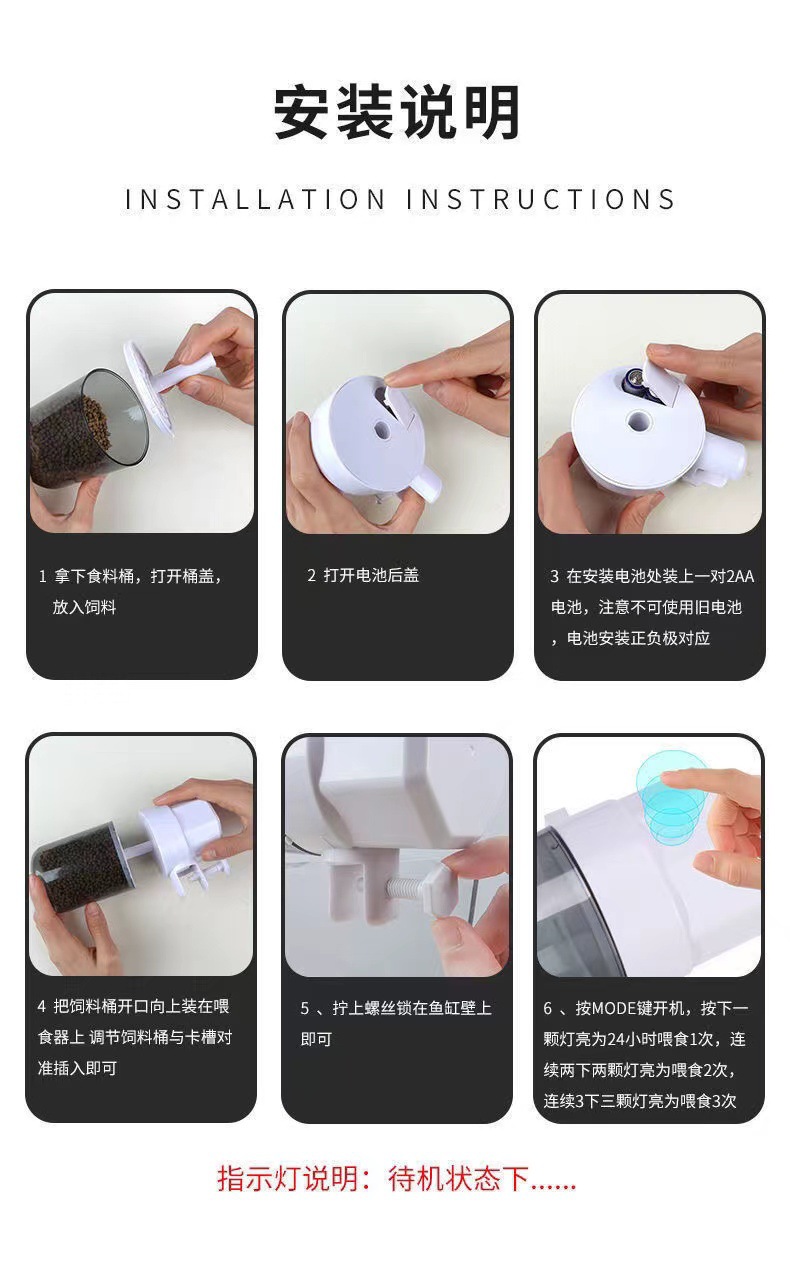 安装说明

INSTALLATION INSTRUCTIONS

1 拿下食料桶，打开桶盖，放入饲料

2 打开电池后盖

3 在安装电池处装上一对2AA电池，注意不可使用旧电池，电池安装正负极对应

4 把饲料桶开口向上装在喂食器上 调节饲料桶与卡槽对准插入即可

5 、拧上螺丝锁在鱼缸壁上即可

6 、按MODE键开机，按下一颗灯亮为24小时喂食1次，连续两下两颗灯亮为喂食2次，连续3下三颗灯亮为喂食3次

指示灯说明：待机状态下......