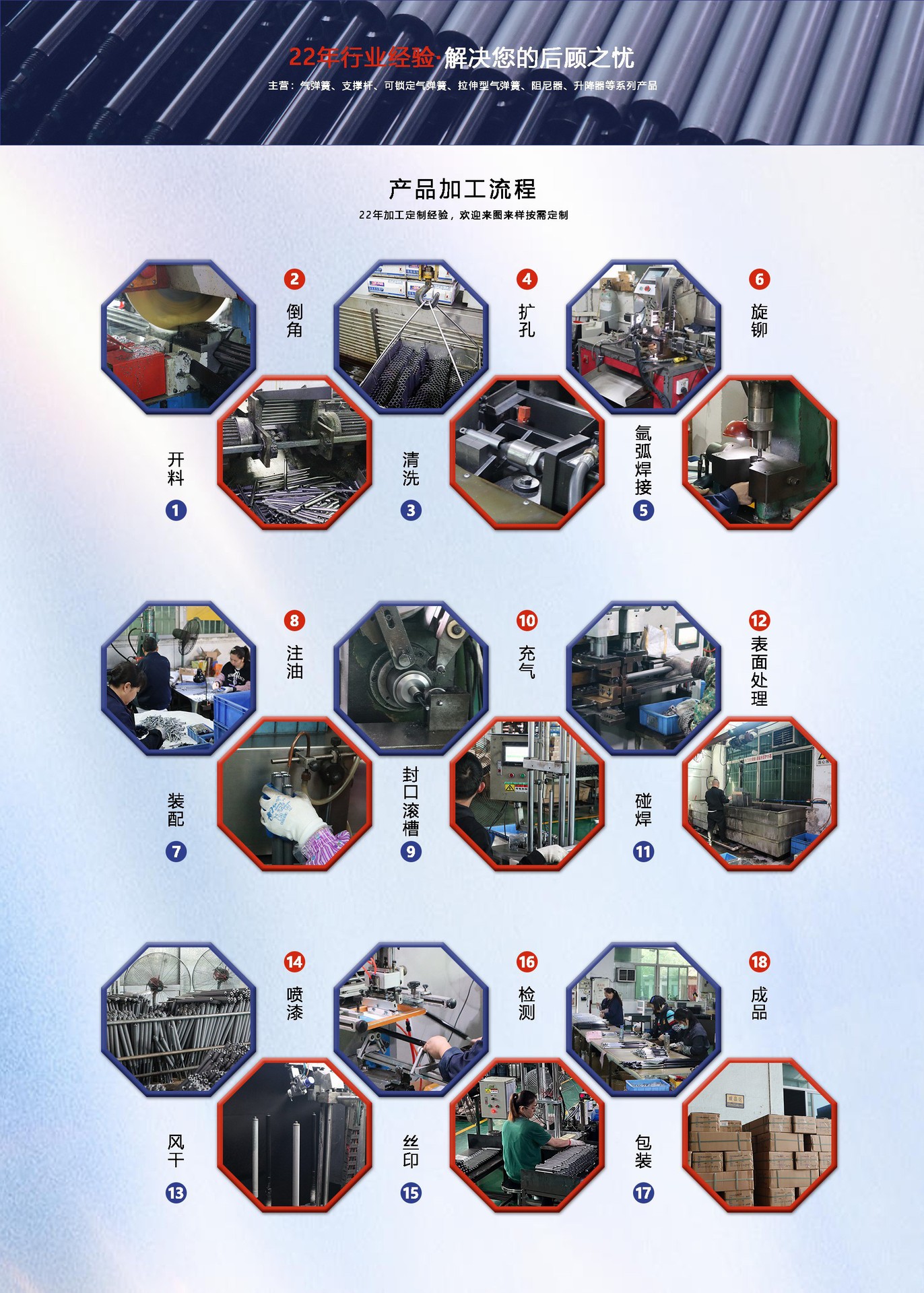 22年行业经验·解决您的后顾之忧

主营：气弹簧、支撑杆、可锁定气弹簧、拉伸型气弹簧、阻尼器、升降器等系列产品

产品加工流程

22年加工定制经验，欢迎来图来样按需定制

1 开料

2 倒角

3 清洗

4 扩孔

5 氩弧焊接

6 旋铆

7 装配

8 注油

9 封口滚槽

10 充气

11 碰焊

12 表面处理

13 风干

14 喷漆

15 丝印

16 检测

17 包装

18 成品