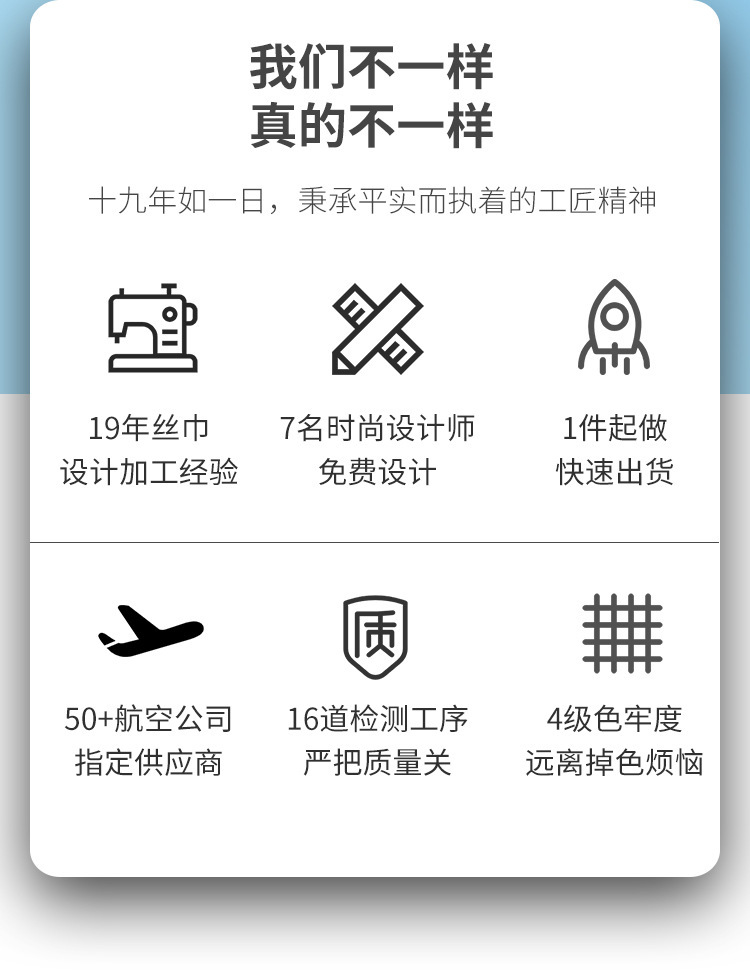 我们不一样
真的不一样

十九年如一日，秉承平实而执着的工匠精神

19年丝巾
设计加工经验

7名时尚设计师
免费设计

1件起做
快速出货

50+航空公司
指定供应商

质

16道检测工序
严把质量关

4级色牢度
远离掉色烦恼