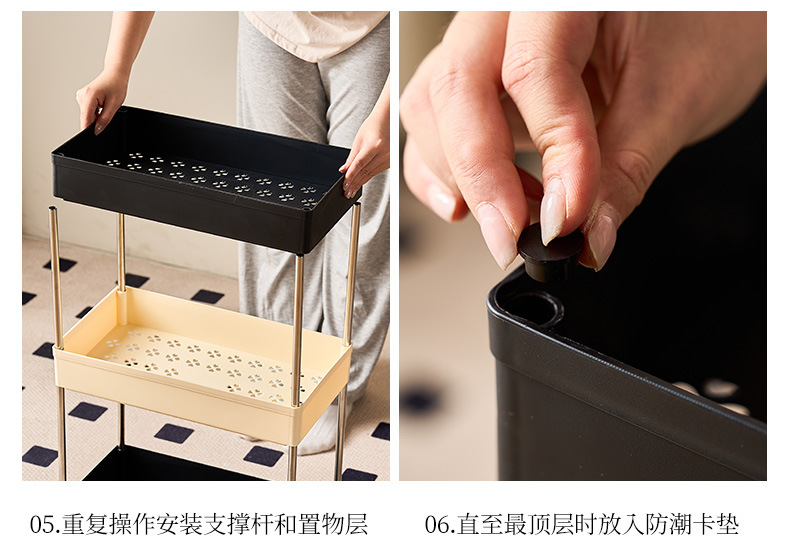 05.重复操作安装支撑杆和置物层

06.直至最顶层时放入防潮卡垫