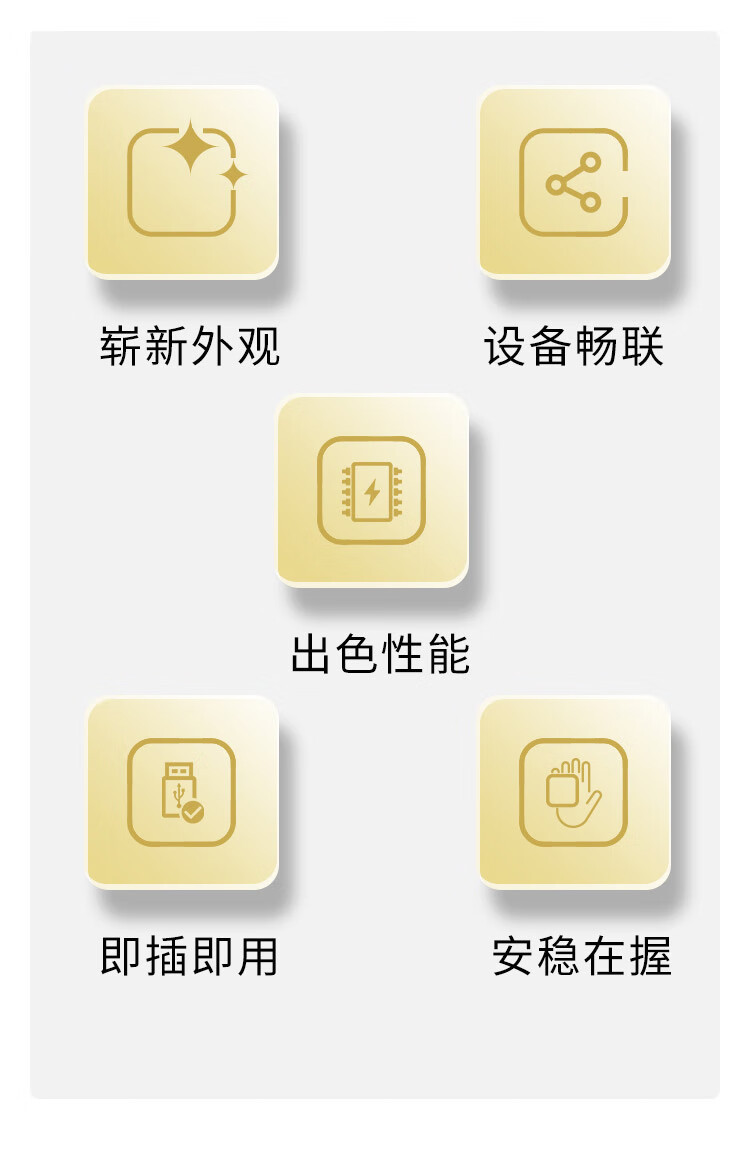 崭新外观

设备畅联

出色性能

即插即用

安稳在握