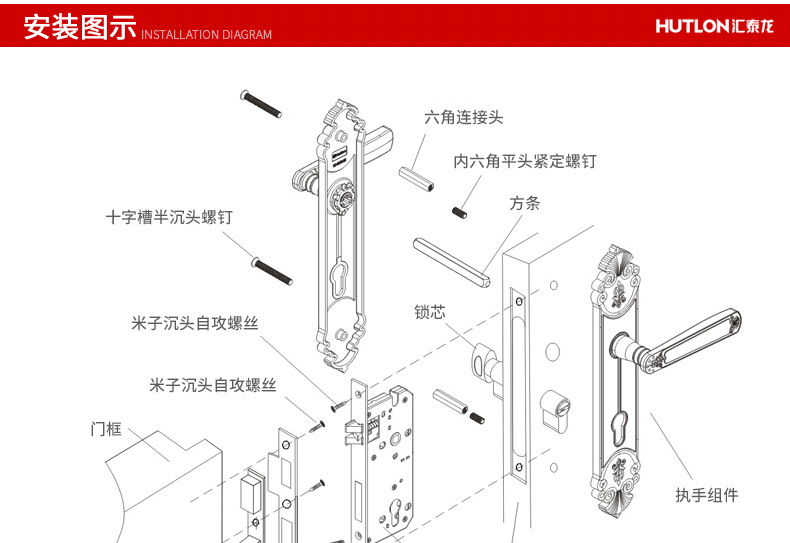 安装图示 INSTALLATION DIAGRAM

HUTLON汇泰龙

六角连接头

内六角平头紧定螺钉

方条

十字槽半沉头螺钉

锁芯

米子沉头自攻螺丝

米子沉头自攻螺丝

门框

执手组件