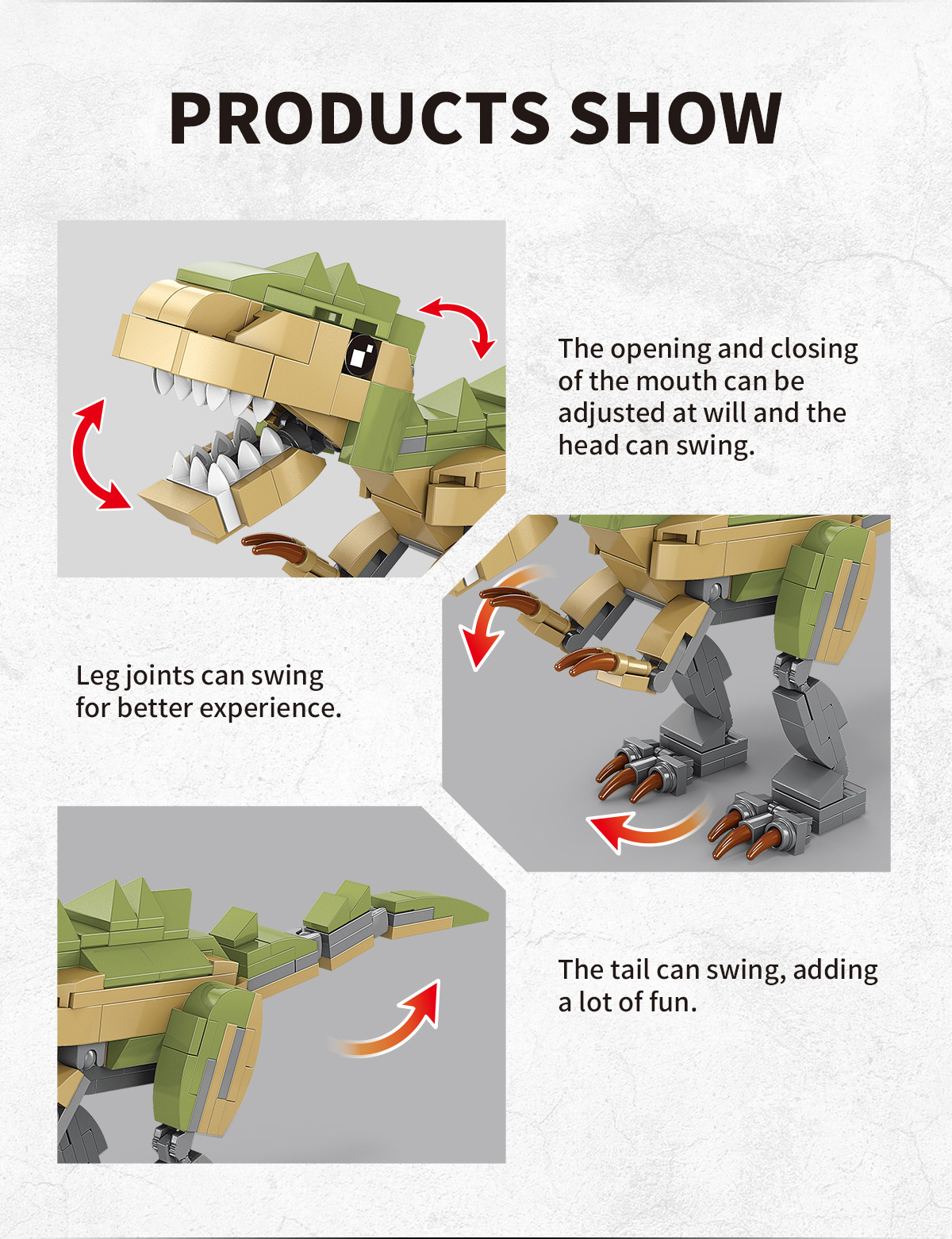 PRODUCTS SHOW

The opening and closing of the mouth can be adjusted at will and the head can swing.

Leg joints can swing for better experience.

The tail can swing, adding a lot of fun.