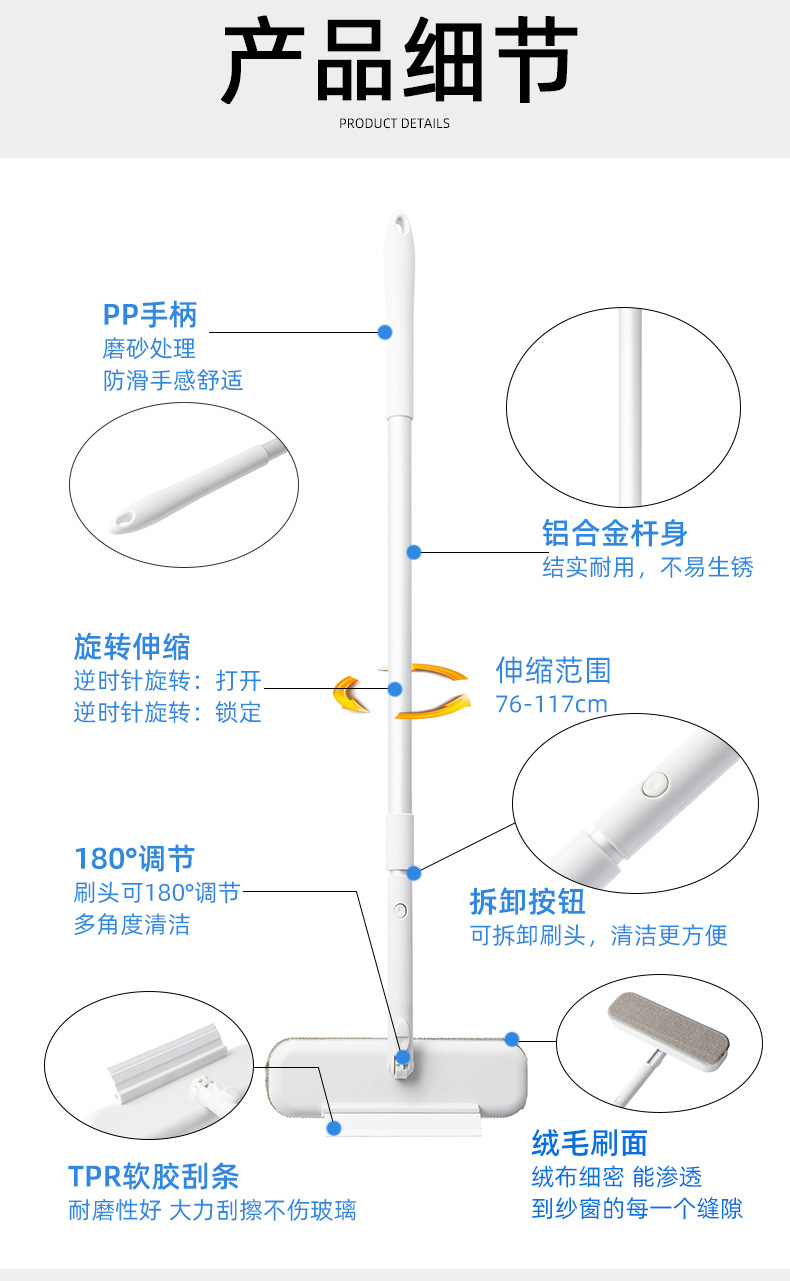 产品细节
PRODUCT DETAILS

PP手柄
磨砂处理
防滑手感舒适

铝合金杆身
结实耐用，不易生锈

旋转伸缩
逆时针旋转：打开
逆时针旋转：锁定

伸缩范围
76-117cm

180°调节
刷头可180°调节
多角度清洁

拆卸按钮
可拆卸刷头，清洁更方便

TPR软胶刮条
耐磨性好 大力刮擦不伤玻璃

绒毛刷面
绒布细密 能渗透
到纱窗的每一个缝隙