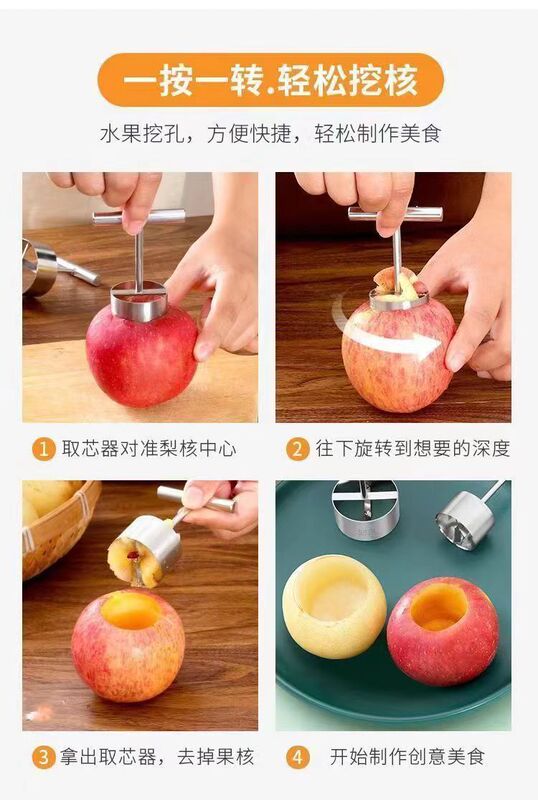 一按一转.轻松挖核

水果挖孔，方便快捷，轻松制作美食

1 取芯器对准梨核中心

2 往下旋转到想要的深度

3 拿出取芯器，去掉果核

4 开始制作创意美食