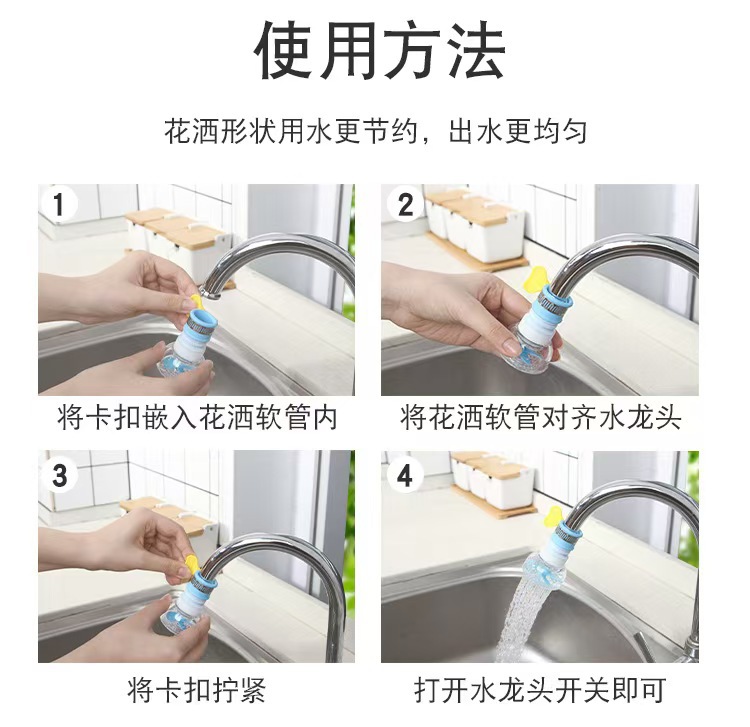 使用方法

花洒形状用水更节约，出水更均匀

1

将卡扣嵌入花洒软管内

2

将花洒软管对齐水龙头

3

将卡扣拧紧

4

打开水龙头开关即可