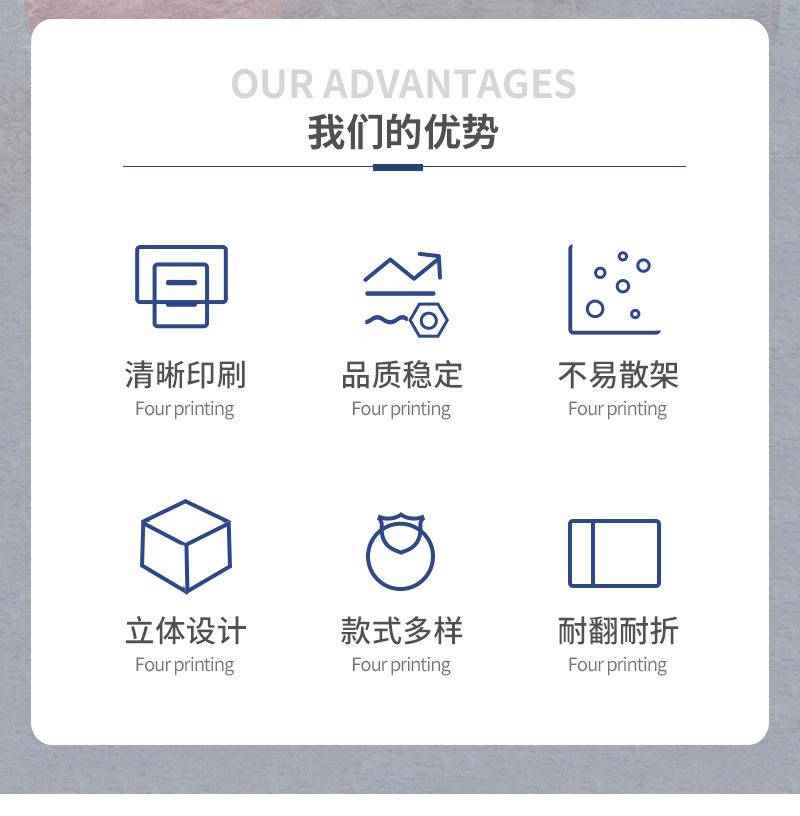 OUR ADVANTAGES
我们的优势

清晰印刷
Four printing

品质稳定
Four printing

不易散架
Four printing

立体设计
Four printing

款式多样
Four printing

耐翻耐折
Four printing