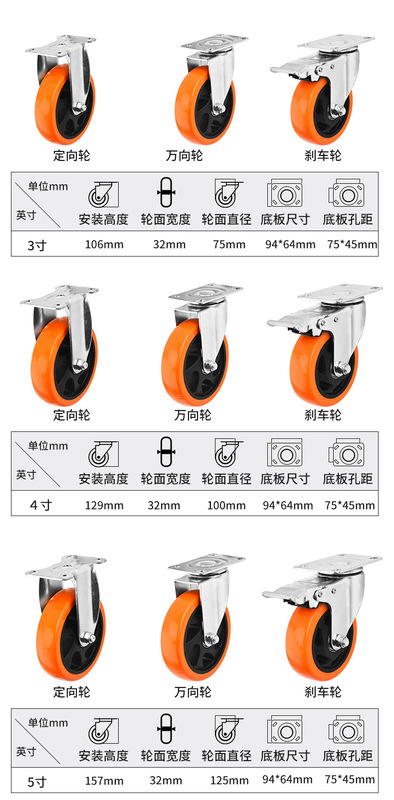 定向轮　万向轮　刹车轮

| 单位mm 英寸 | 安装高度 | 轮面宽度 | 轮面直径 | 底板尺寸 | 底板孔距 |
|---|---|---|---|---|---|
| 3寸 | 106mm | 32mm | 75mm | 94*64mm | 75*45mm |

定向轮　万向轮　刹车轮

| 单位mm 英寸 | 安装高度 | 轮面宽度 | 轮面直径 | 底板尺寸 | 底板孔距 |
|---|---|---|---|---|---|
| 4寸 | 129mm | 32mm | 100mm | 94*64mm | 75*45mm |

定向轮　万向轮　刹车轮

| 单位mm 英寸 | 安装高度 | 轮面宽度 | 轮面直径 | 底板尺寸 | 底板孔距 |
|---|---|---|---|---|---|
| 5寸 | 157mm | 32mm | 125mm | 94*64mm | 75*45mm |