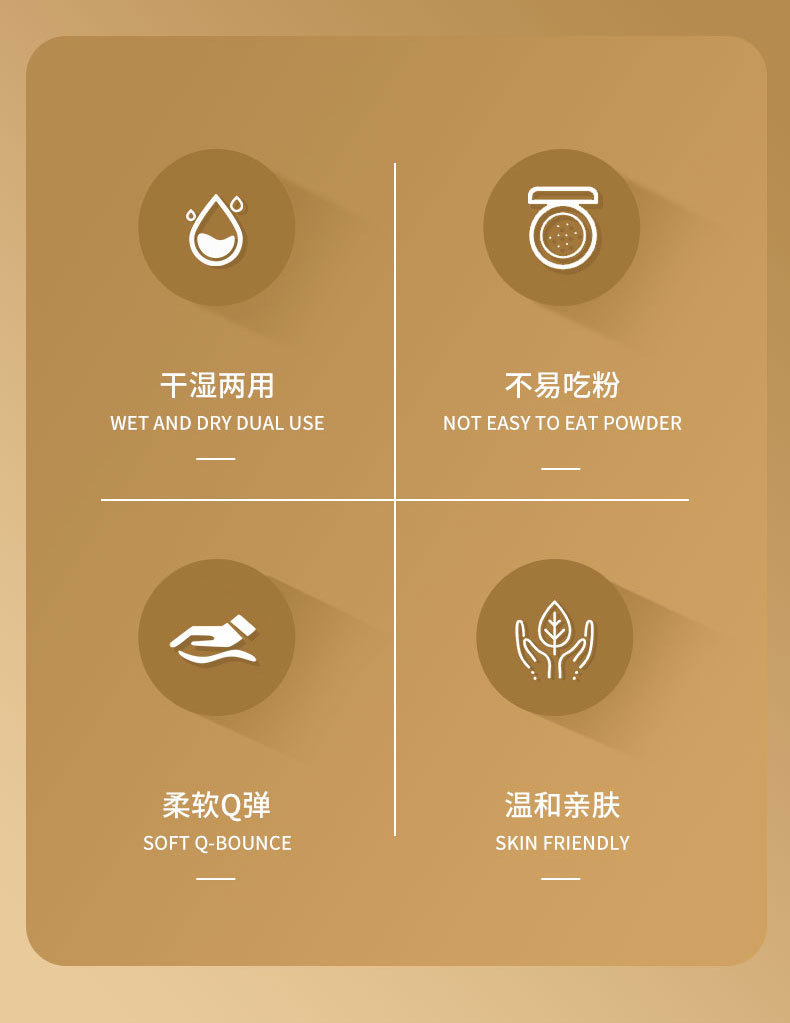 干湿两用
WET AND DRY DUAL USE

不易吃粉
NOT EASY TO EAT POWDER

柔软Q弹
SOFT Q-BOUNCE

温和亲肤
SKIN FRIENDLY