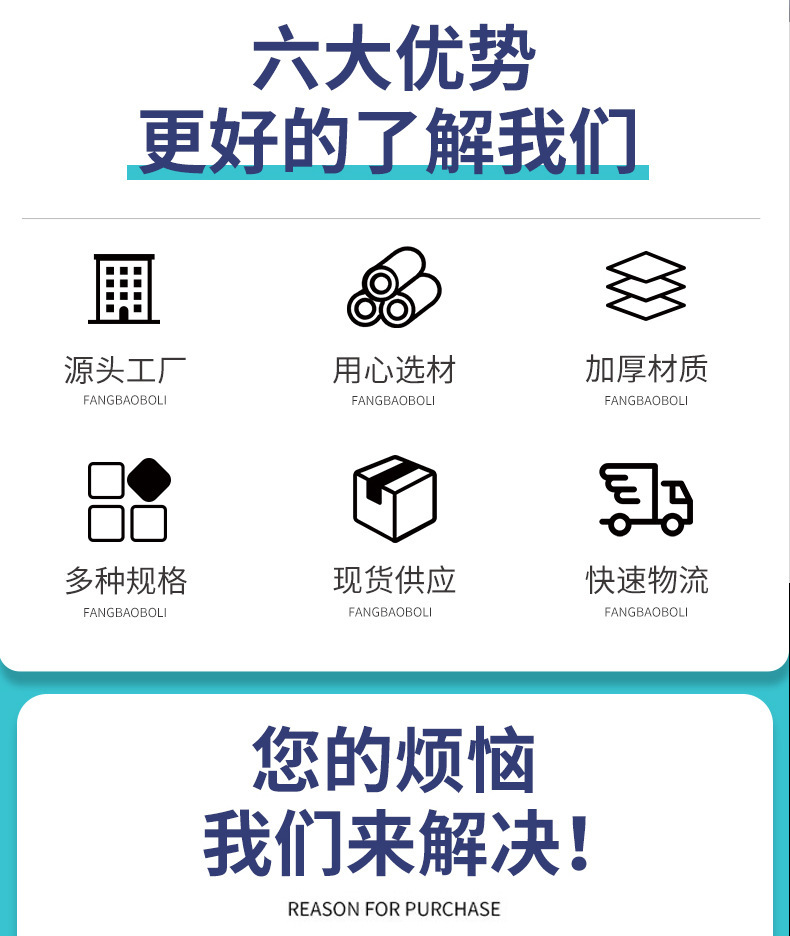 六大优势
更好的了解我们

源头工厂
FANGBAOBOLI

用心选材
FANGBAOBOLI

加厚材质
FANGBAOBOLI

多种规格
FANGBAOBOLI

现货供应
FANGBAOBOLI

快速物流
FANGBAOBOLI

您的烦恼
我们来解决！

REASON FOR PURCHASE