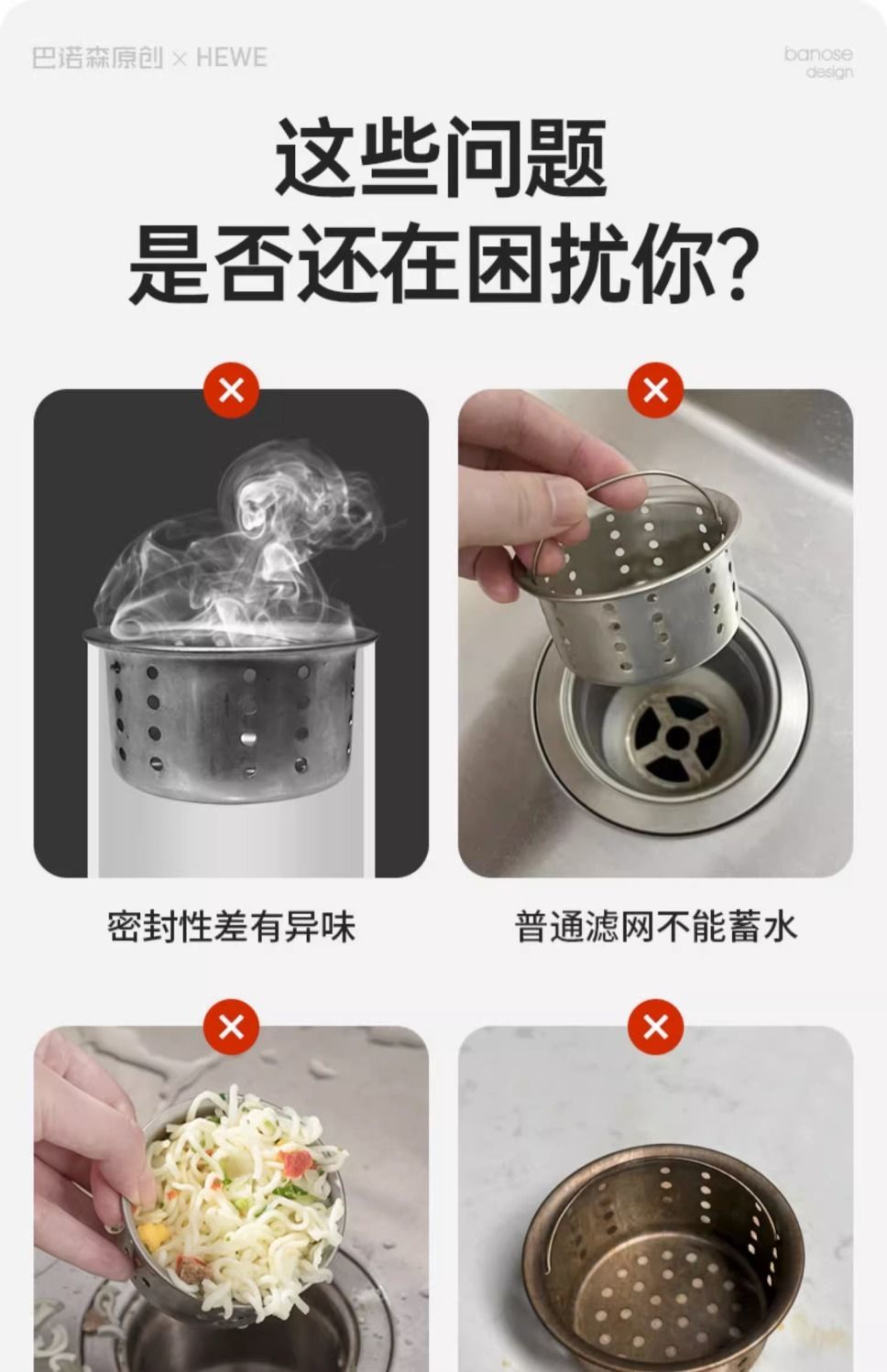 巴诺森原创 × HEWE

banose design

这些问题
是否还在困扰你?

密封性差有异味

普通滤网不能蓄水