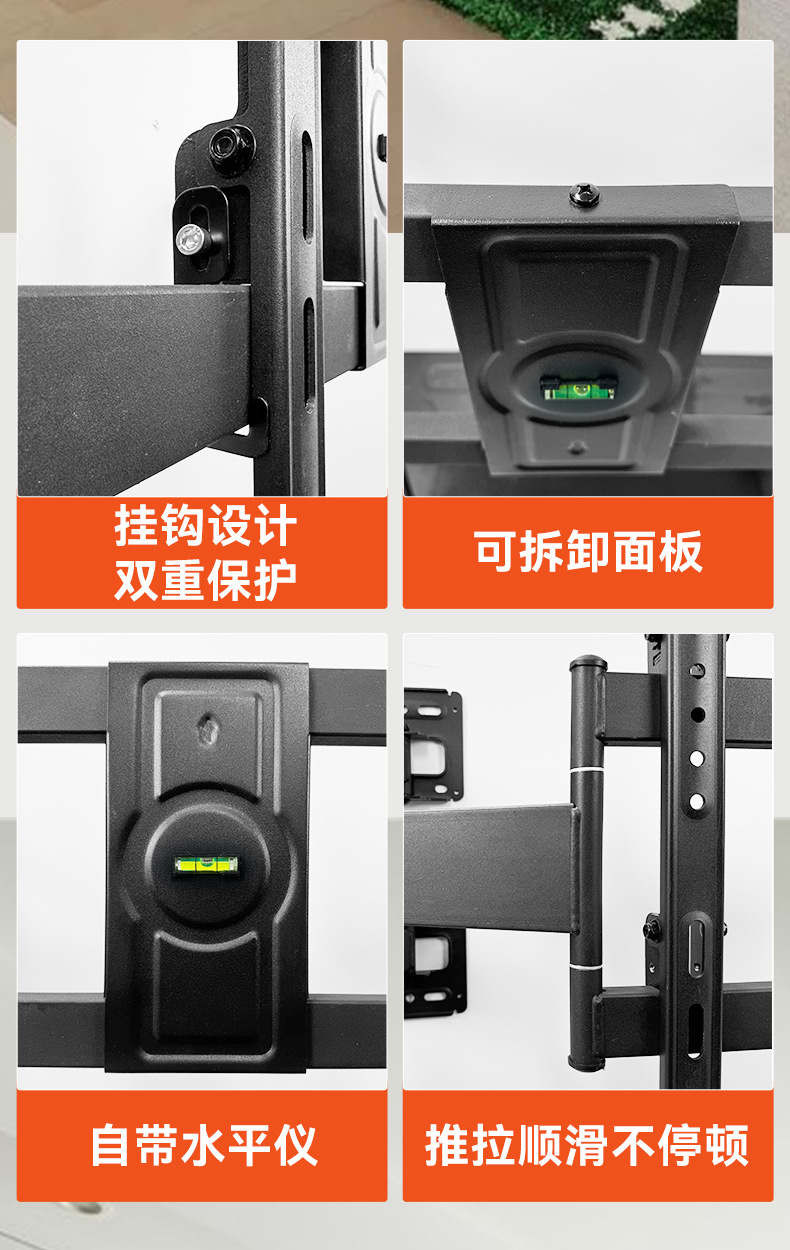 挂钩设计
双重保护

可拆卸面板

自带水平仪

推拉顺滑不停顿