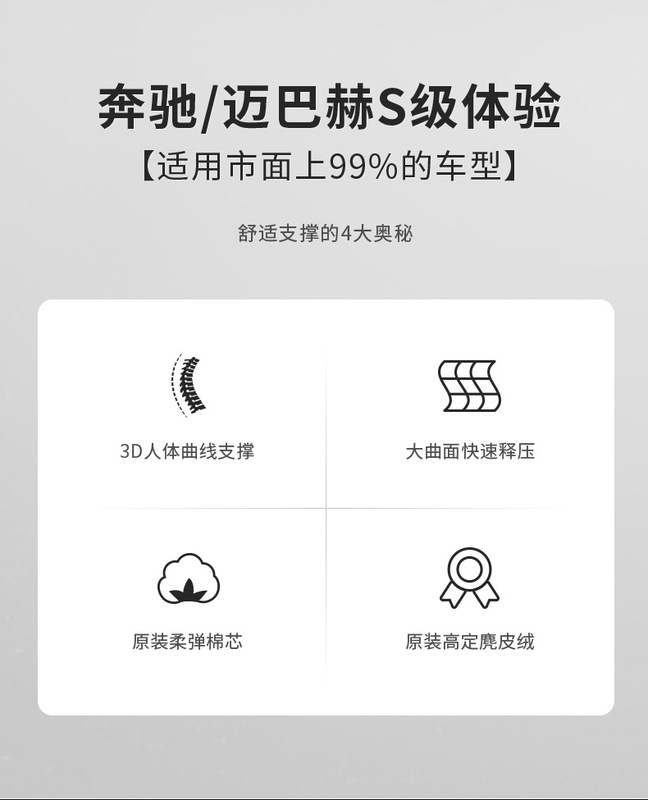 奔驰/迈巴赫S级体验

【适用市面上99%的车型】

舒适支撑的4大奥秘

3D人体曲线支撑

大曲面快速释压

原装柔弹棉芯

原装高定麂皮绒